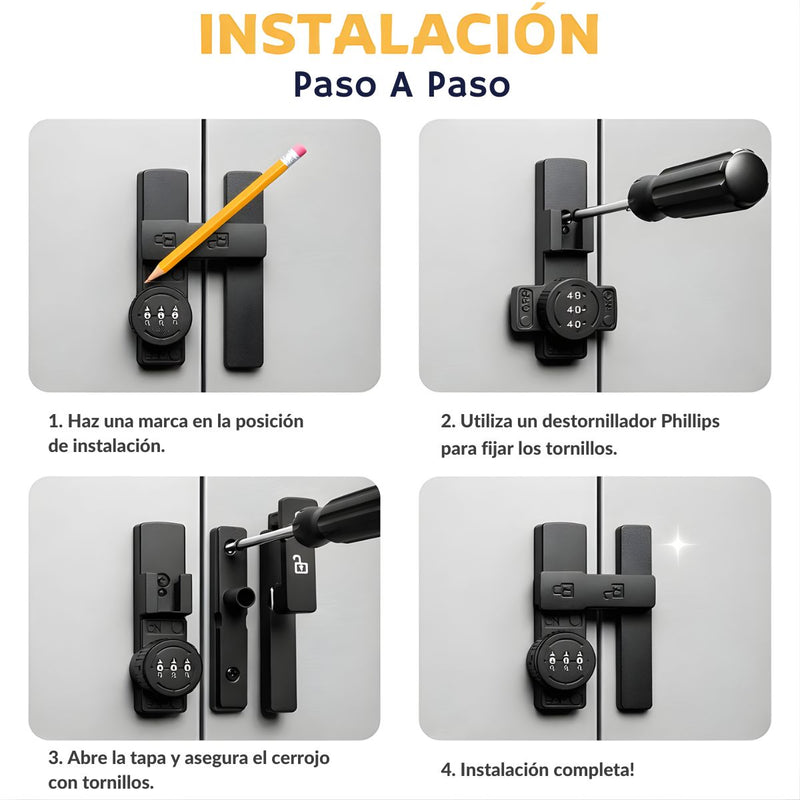 INSTALACIÓN
Paso A Paso

1. Haz una marca en la posición de instalación.

2. Utiliza un destornillador Phillips para fijar los tornillos.

3. Abre la tapa y asegura el cerrojo con tornillos.

4. Instalación completa!