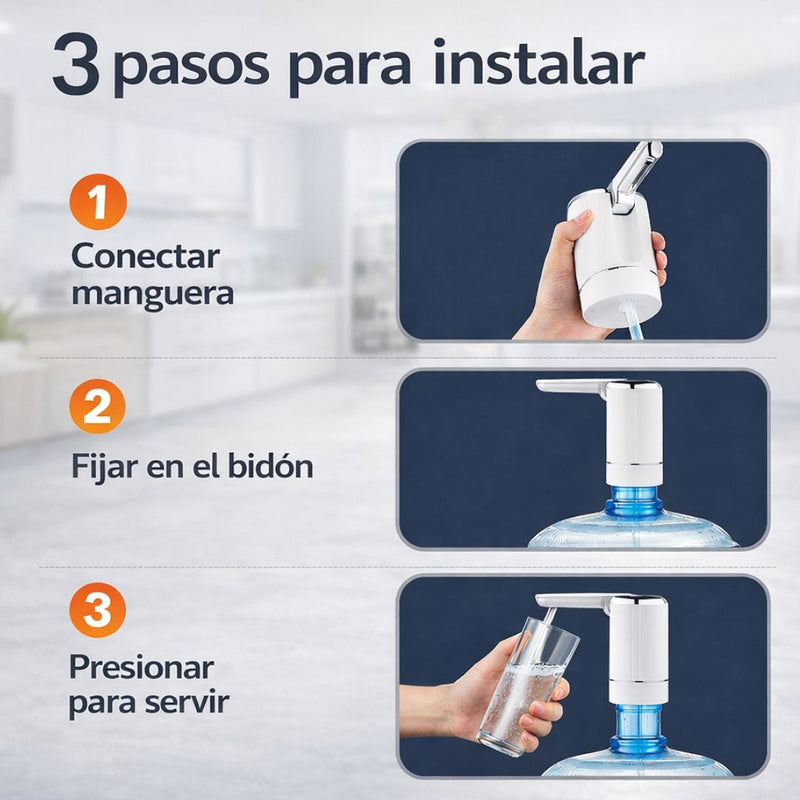 3 pasos para instalar

1
Conectar manguera

2
Fijar en el bidón

3
Presionar para servir