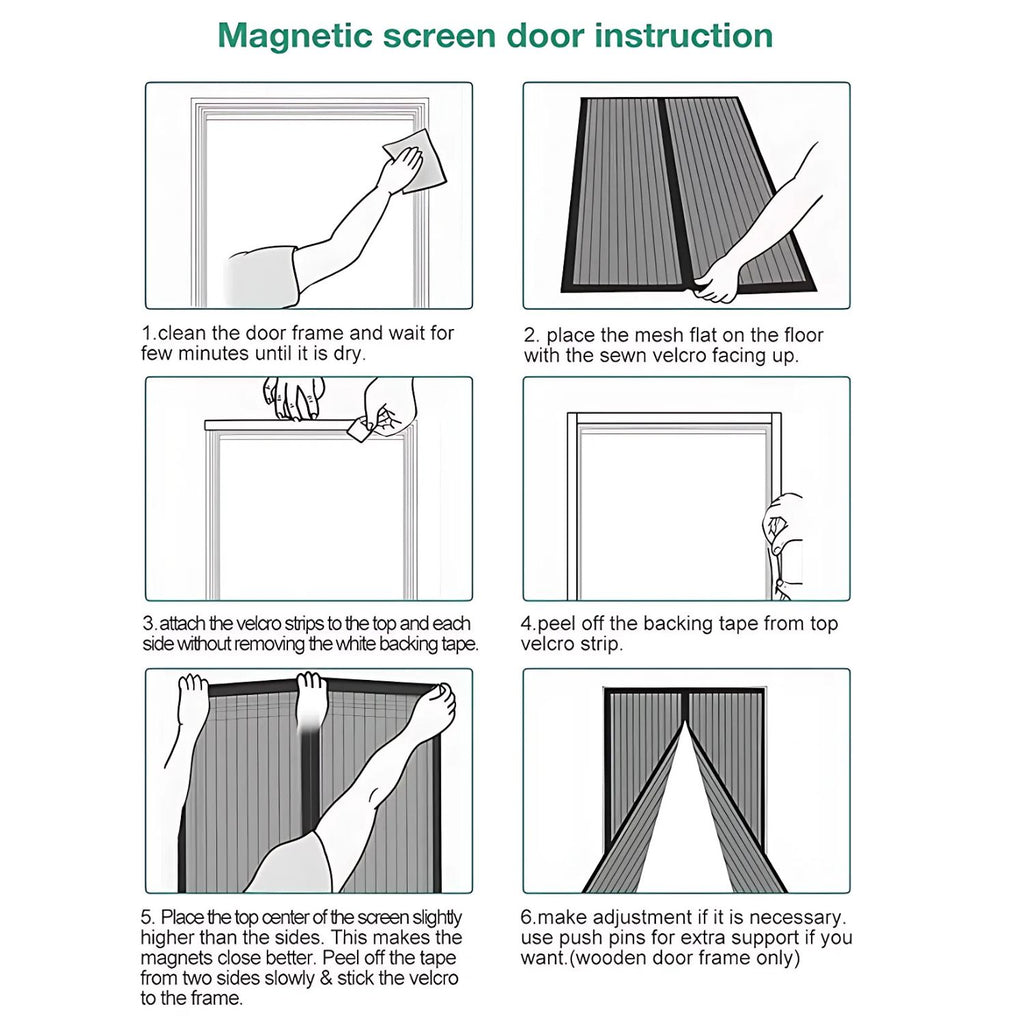 Magnetic screen door instruction

1.clean the door frame and wait for few minutes until it is dry.

2. place the mesh flat on the floor with the sewn velcro facing up.

3.attach the velcro strips to the top and each side without removing the white backing tape.

4.peel off the backing tape from top velcro strip.

5. Place the top center of the screen slightly higher than the sides. This makes the magnets close better. Peel off the tape from two sides slowly & stick the velcro to the frame.

6.make adjustment if it is necessary. use push pins for extra support if you want.(wooden door frame only)