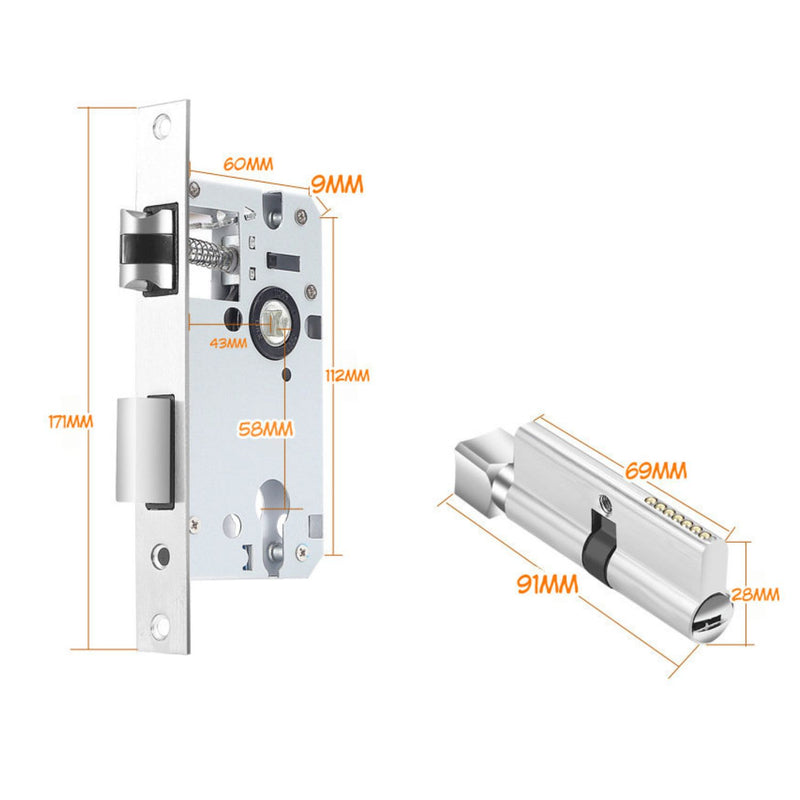 60MM
9MM
43MM
112MM
171MM
58MM
69MM
91MM
28MM