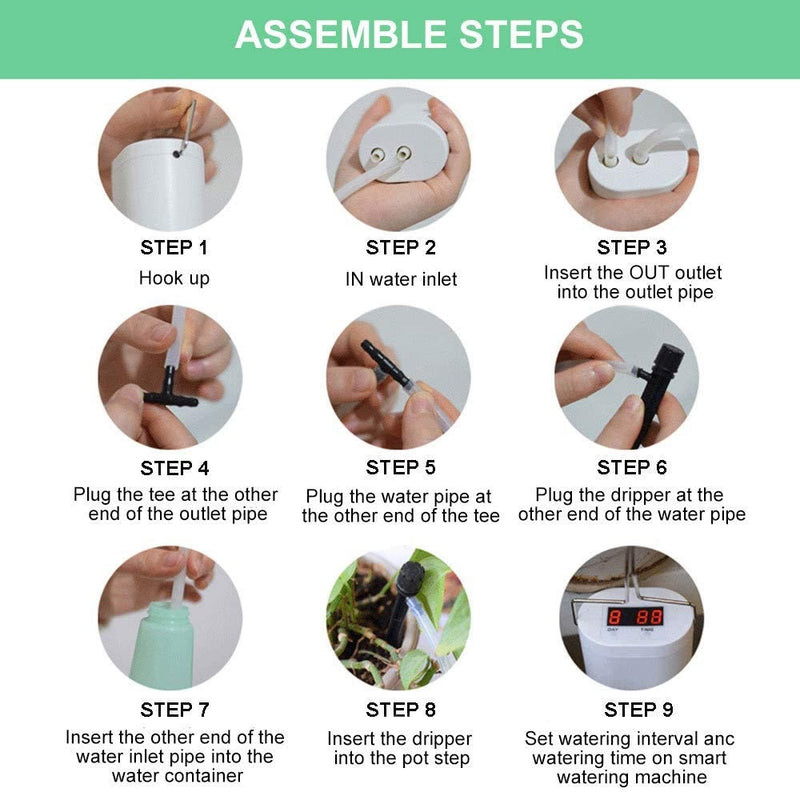 ASSEMBLE STEPS

STEP 1
Hook up

STEP 2
IN water inlet

STEP 3
Insert the OUT outlet into the outlet pipe

STEP 4
Plug the tee at the other end of the outlet pipe

STEP 5
Plug the water pipe at the other end of the tee

STEP 6
Plug the dripper at the other end of the water pipe

STEP 7
Insert the other end of the water inlet pipe into the water container

STEP 8
Insert the dripper into the pot step

8 88
DAY TIME

STEP 9
Set watering interval anc watering time on smart watering machine