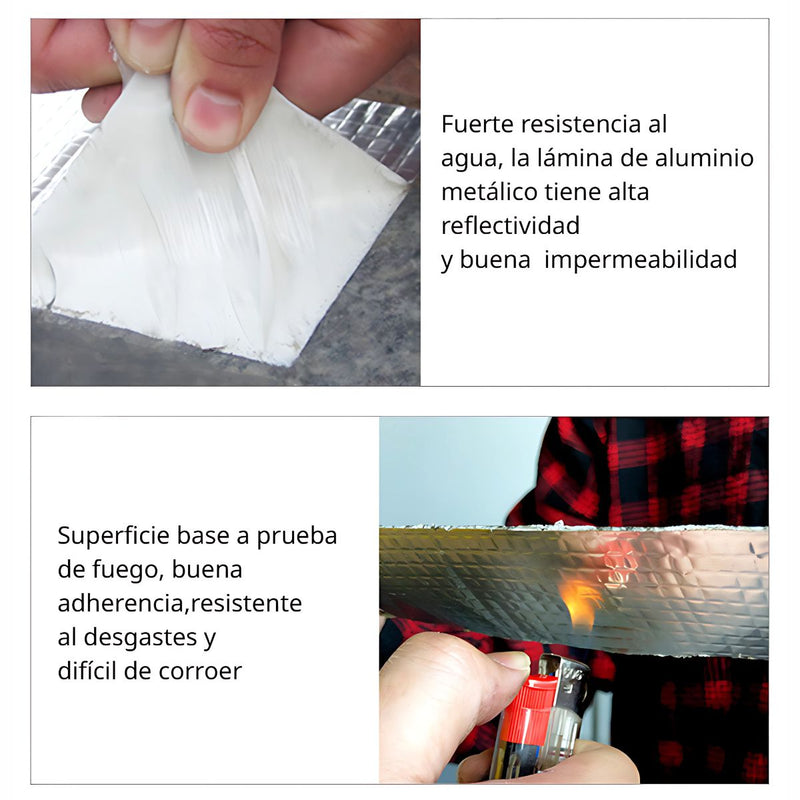 Fuerte resistencia al agua, la lámina de aluminio metálico tiene alta reflectividad
y buena  impermeabilidad

Superficie base a prueba de fuego, buena adherencia,resistente al desgastes y difícil de corroer