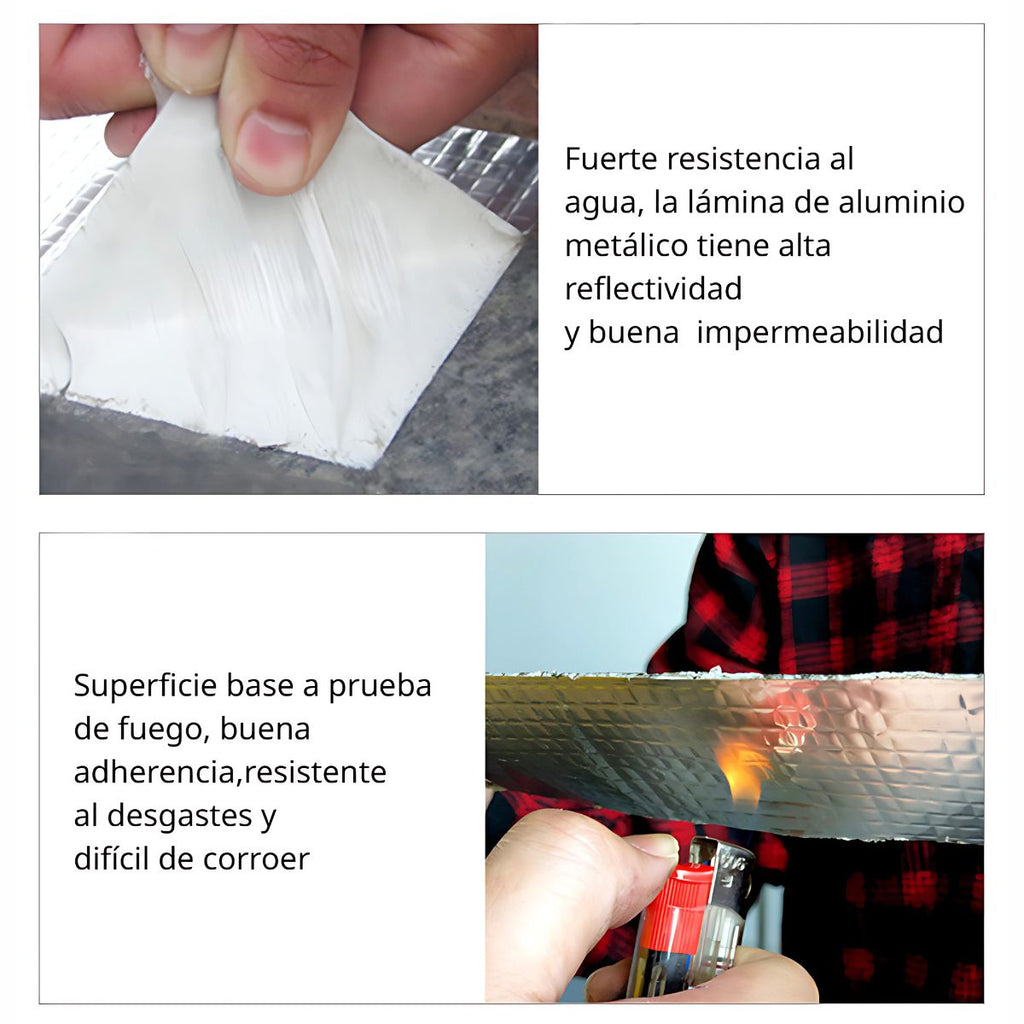 Fuerte resistencia al agua, la lámina de aluminio metálico tiene alta reflectividad y buena impermeabilidad

Superficie base a prueba de fuego, buena adherencia,resistente al desgastes y difícil de corroer