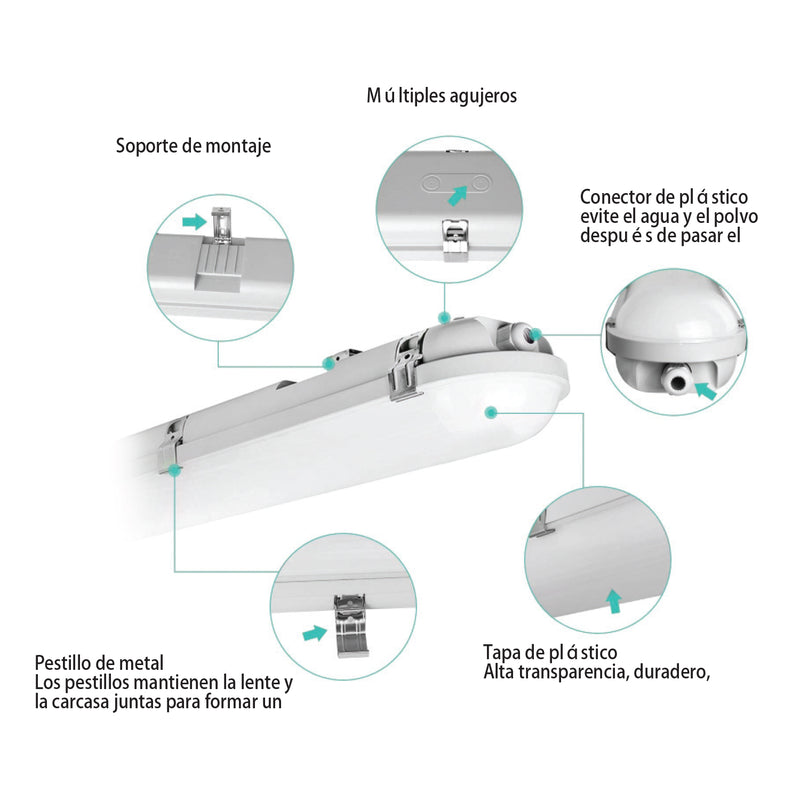 M ú ltiples agujeros

Soporte de montaje

Conector de pl á stico
evite el agua y el polvo
despu é s de pasar el

Pestillo de metal
Los pestillos mantienen la lente y
la carcasa juntas para formar un

Tapa de pl á stico
Alta transparencia, duradero,