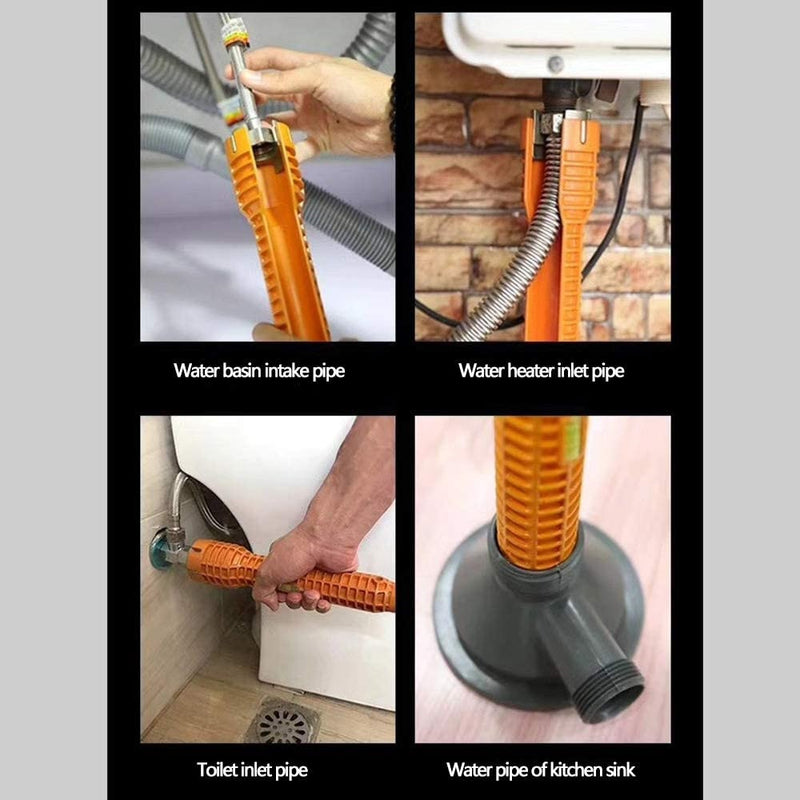 Water basin intake pipe

Water heater inlet pipe

Toilet inlet pipe

Water pipe of kitchen sink