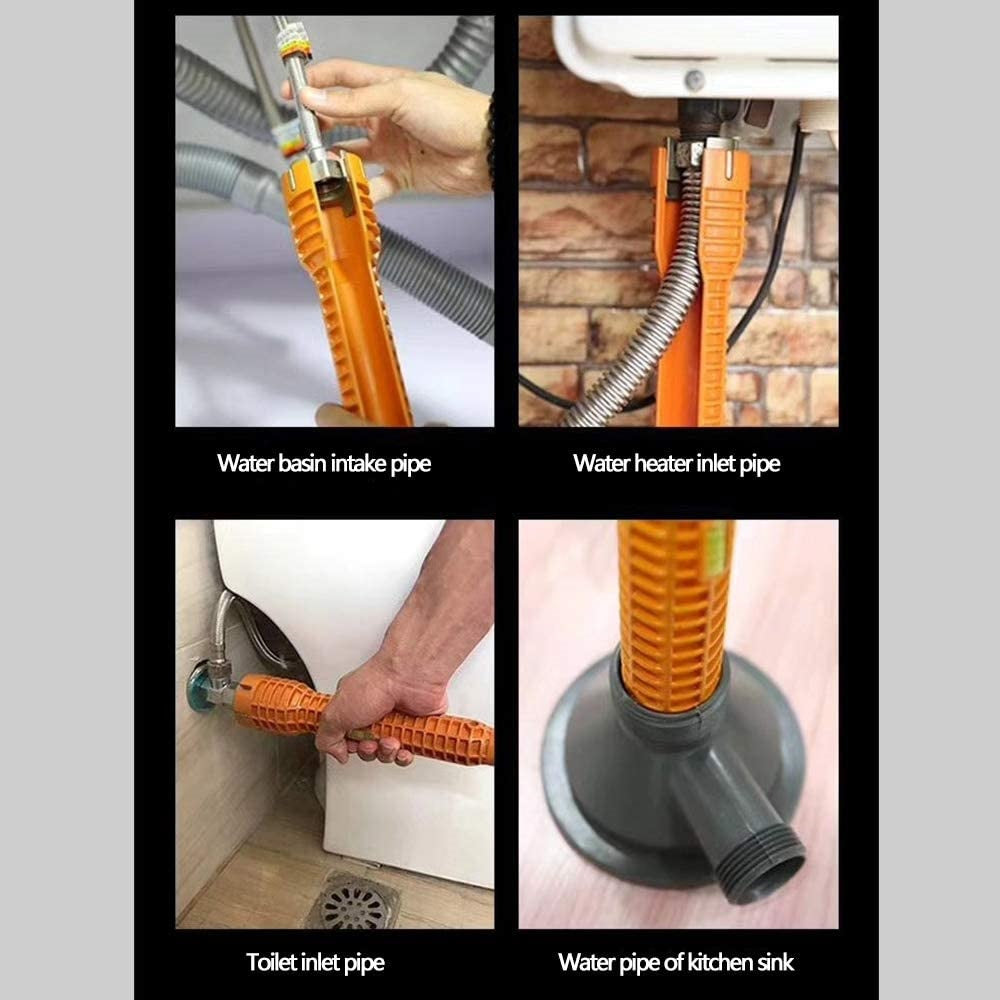 Water basin intake pipe

Water heater inlet pipe

Toilet inlet pipe

Water pipe of kitchen sink