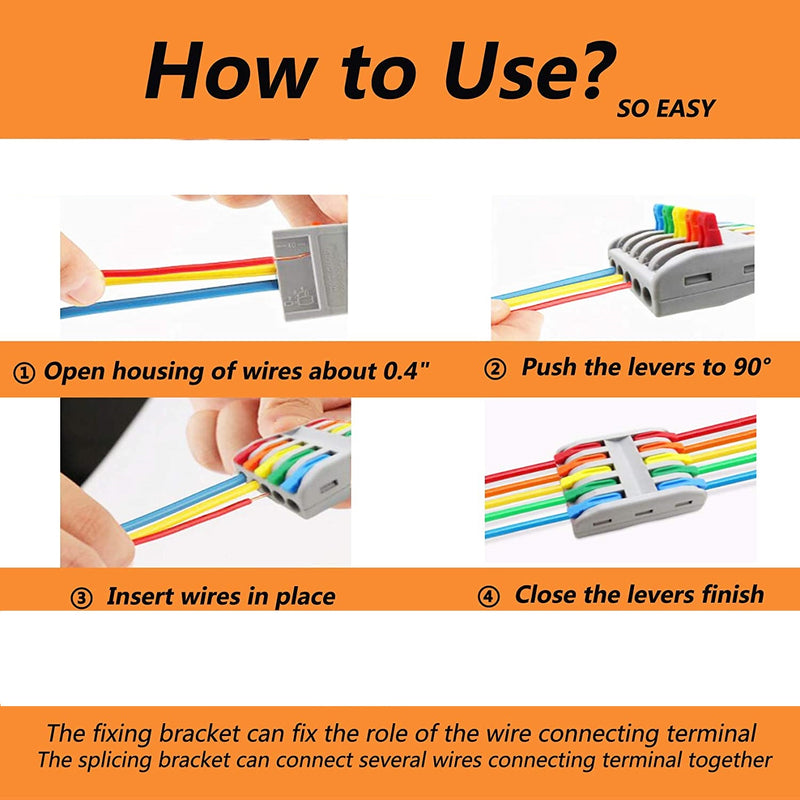 How to Use? SO EASY

① Open housing of wires about 0.4"

② Push the levers to 90°

③ Insert wires in place

④ Close the levers finish

The fixing bracket can fix the role of the wire connecting terminal
The splicing bracket can connect several wires connecting terminal together