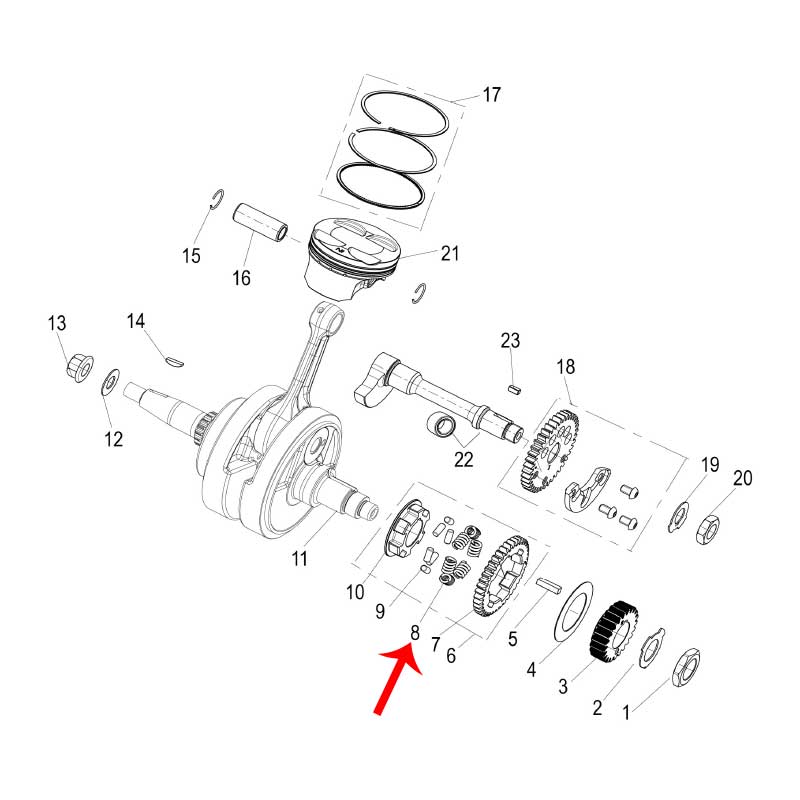 17
15
16
21
13
14
23
18
12
22
19
20
11
10
9
8
7
6
5
4
3
2
1