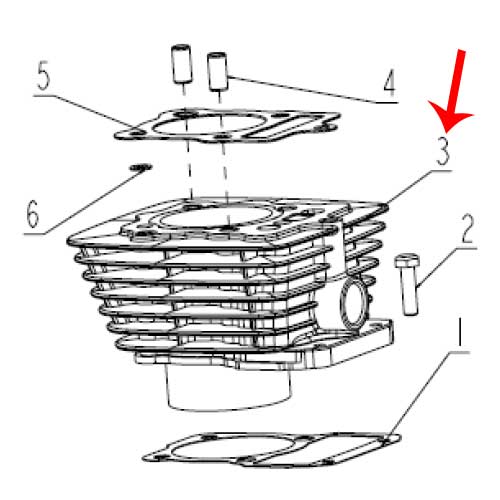 5
4
3
6
2
1