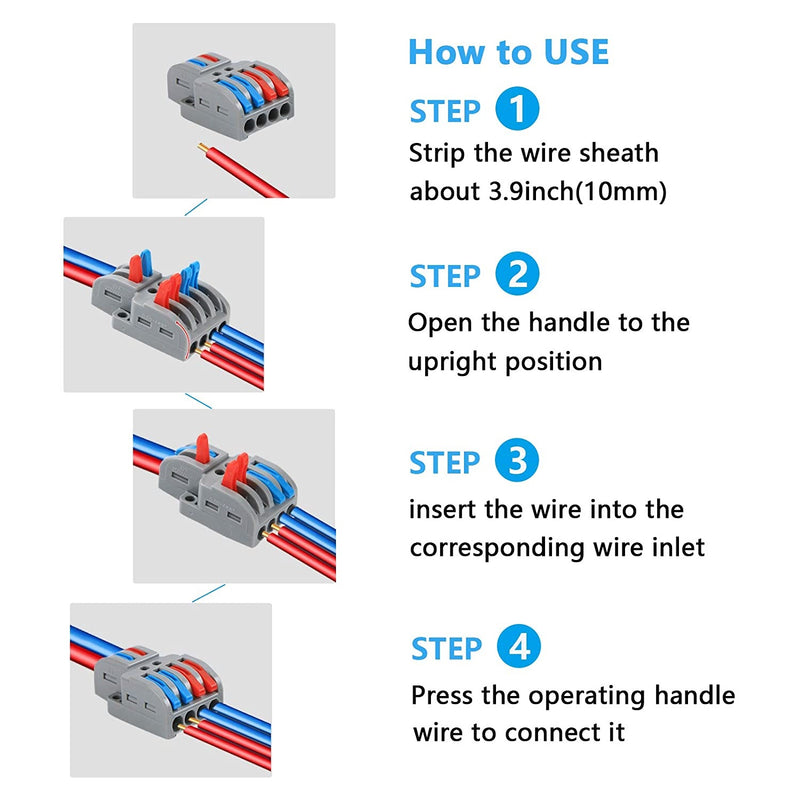 How to USE

STEP 1
Strip the wire sheath about 3.9inch(10mm)

STEP 2
Open the handle to the upright position

STEP 3
insert the wire into the corresponding wire inlet

STEP 4
Press the operating handle wire to connect it