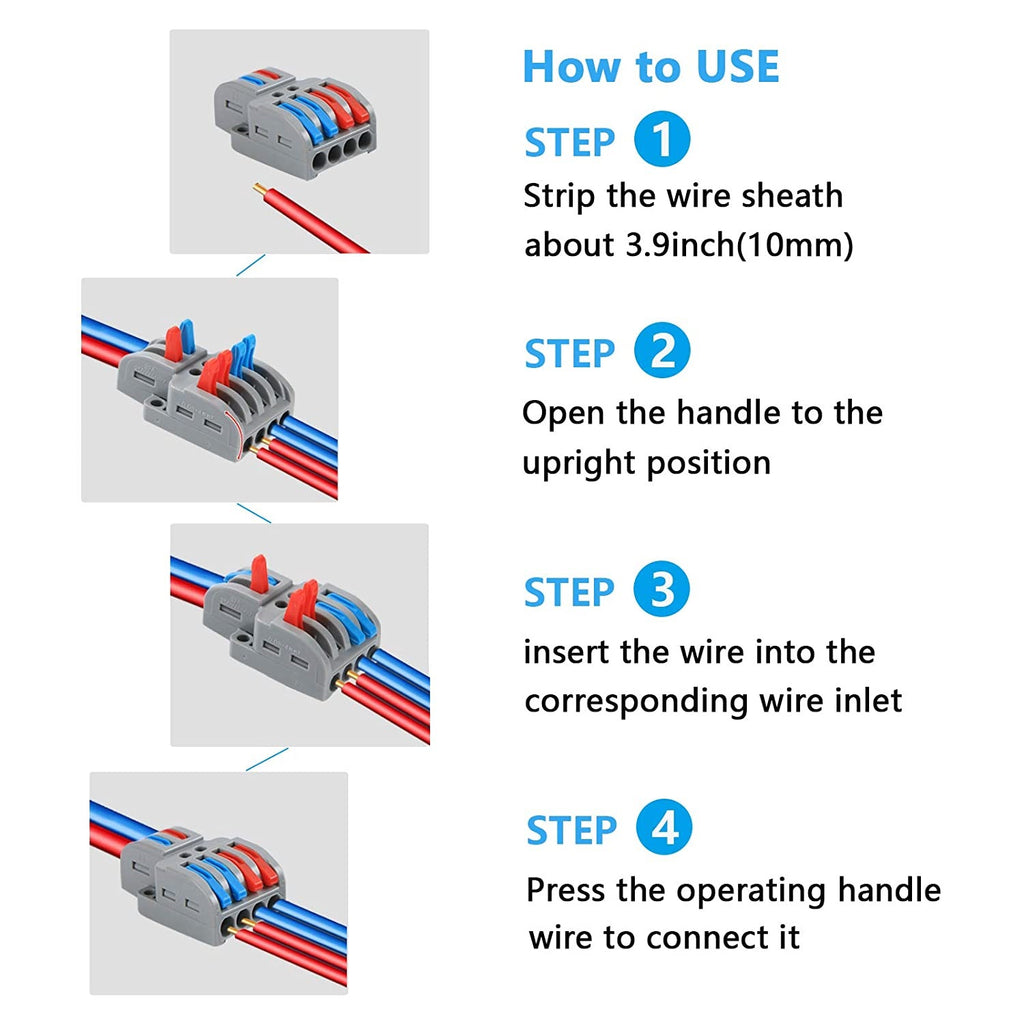 How to USE

STEP 1
Strip the wire sheath about 3.9inch(10mm)

STEP 2
Open the handle to the upright position

STEP 3
insert the wire into the corresponding wire inlet

STEP 4
Press the operating handle wire to connect it