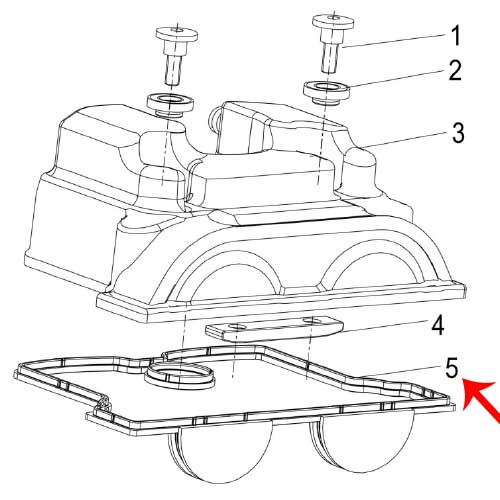 1
2
3
4
5