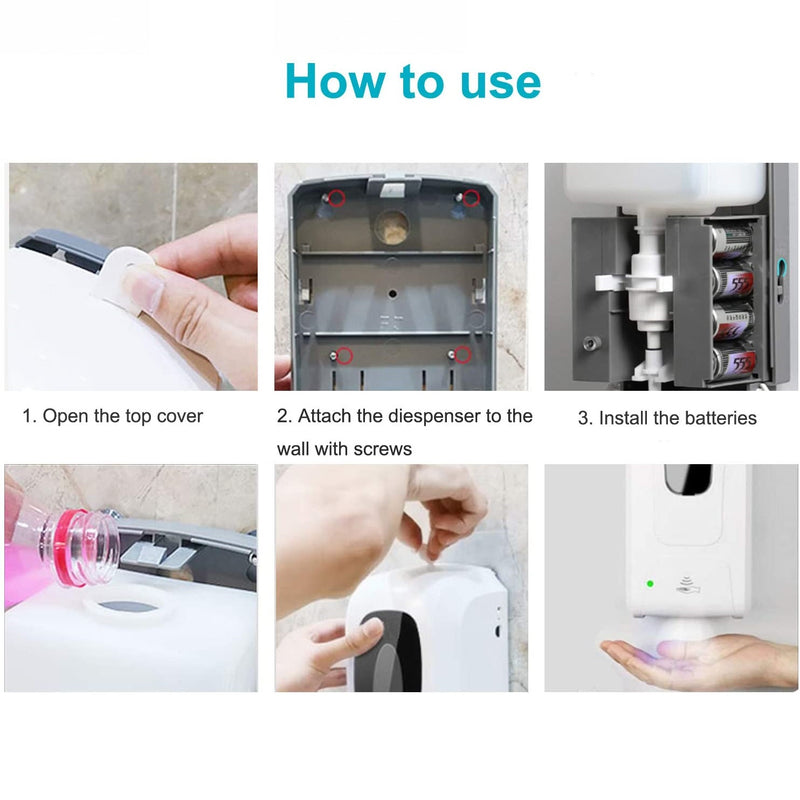 How to use

1. Open the top cover

2. Attach the diespenser to the wall with screws

3. Install the batteries