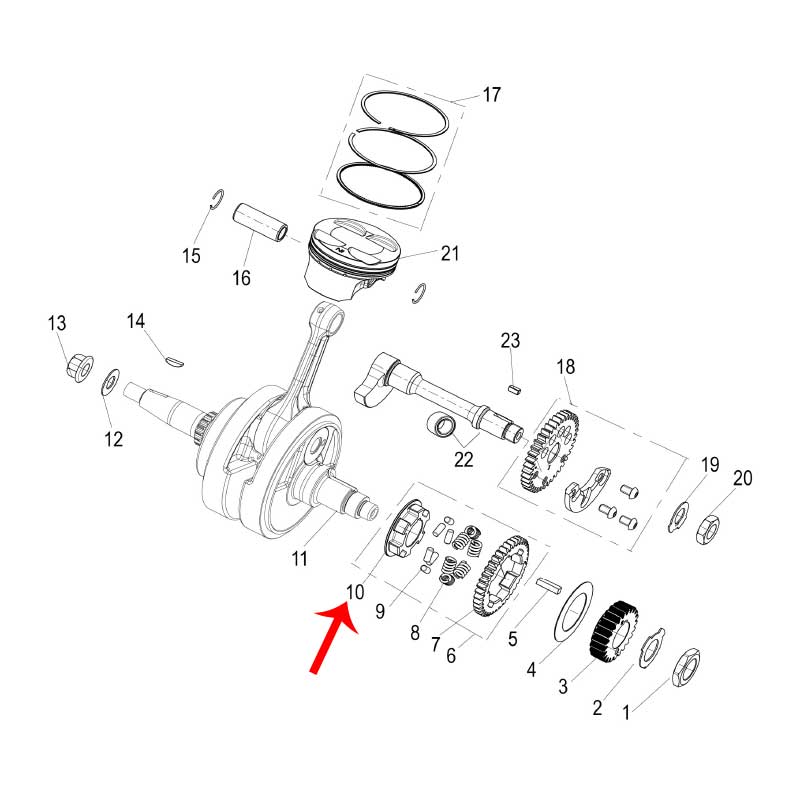 17
15
16
21
13
14
23
18
12
22
19
20
11
10
9
8
7
6
5
4
3
2
1