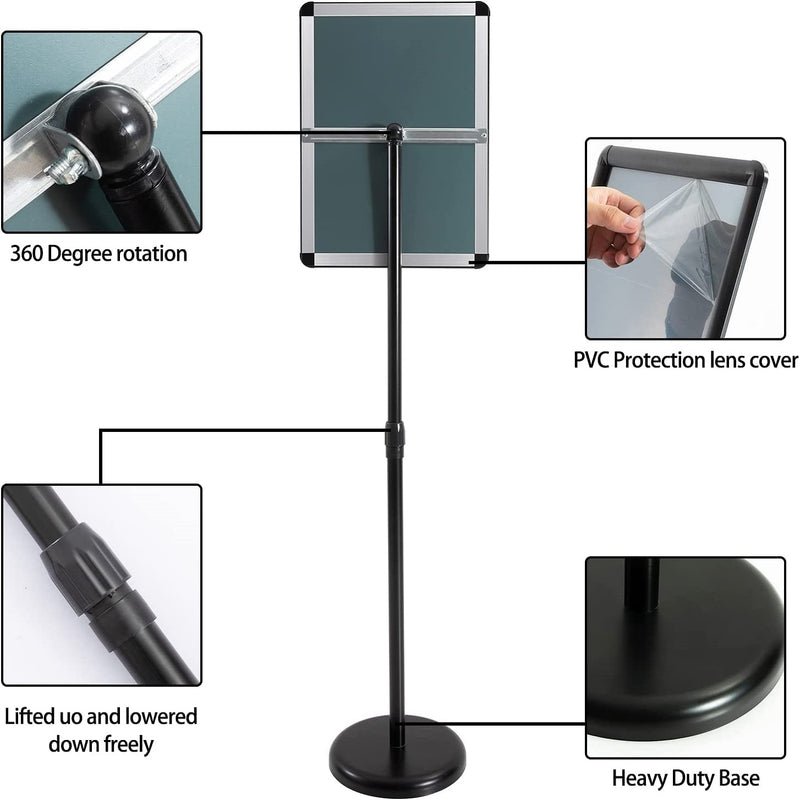 360 Degree rotation

PVC Protection lens cover

Lifted uo and lowered down freely

Heavy Duty Base