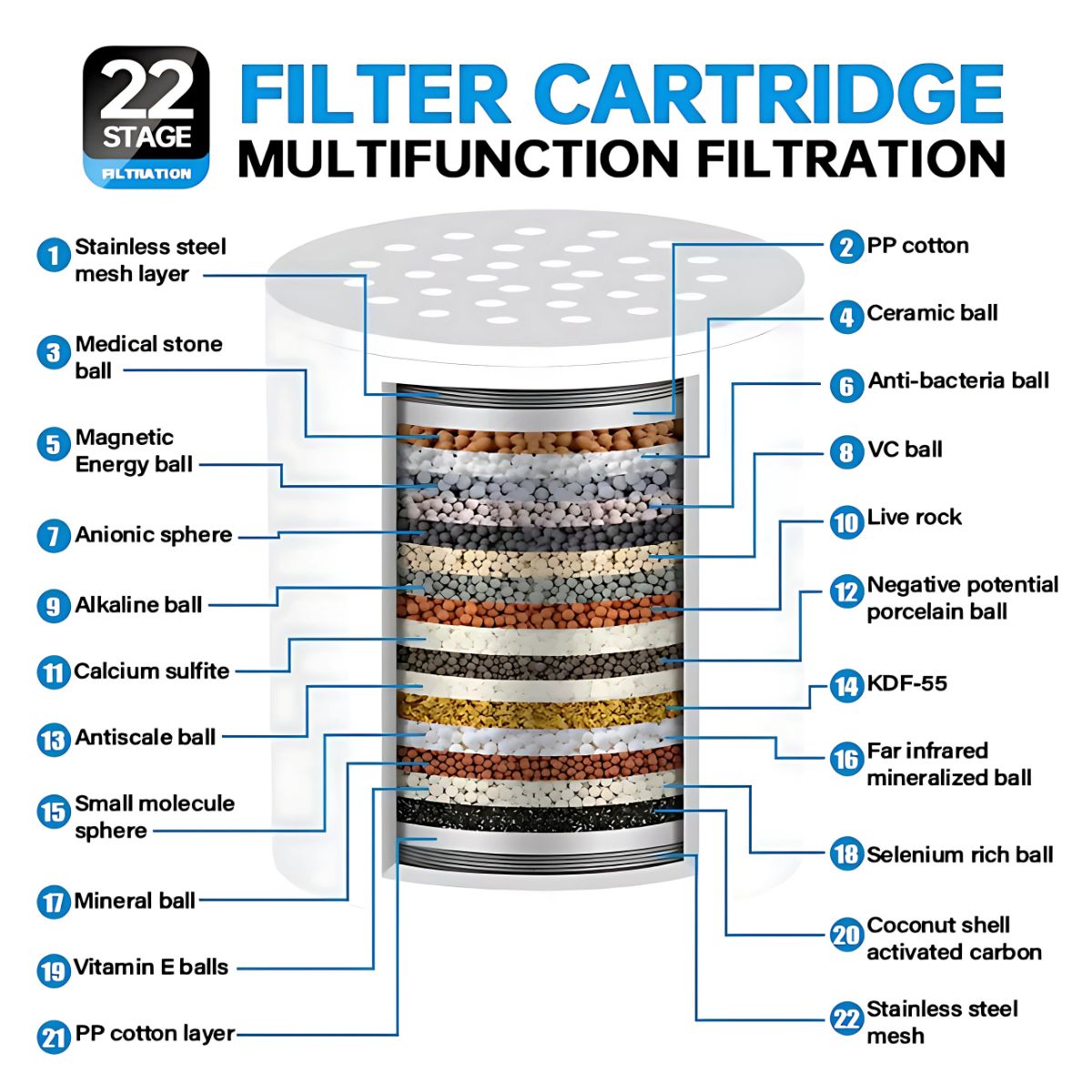 22 STAGE FILTRATION

FILTER CARTRIDGE
MULTIFUNCTION FILTRATION

1 Stainless steel mesh layer

3 Medical stone ball

5 Magnetic Energy ball

7 Anionic sphere

9 Alkaline ball

11 Calcium sulfite

13 Antiscale ball

15 Small molecule sphere

17 Mineral ball

19 Vitamin E balls

21 PP cotton layer

2 PP cotton

4 Ceramic ball

6 Anti-bacteria ball

8 VC ball

10 Live rock

12 Negative potential porcelain ball

14 KDF-55

16 Far infrared mineralized ball

18 Selenium rich ball

20 Coconut shell activated carbon

22 Stainless steel mesh