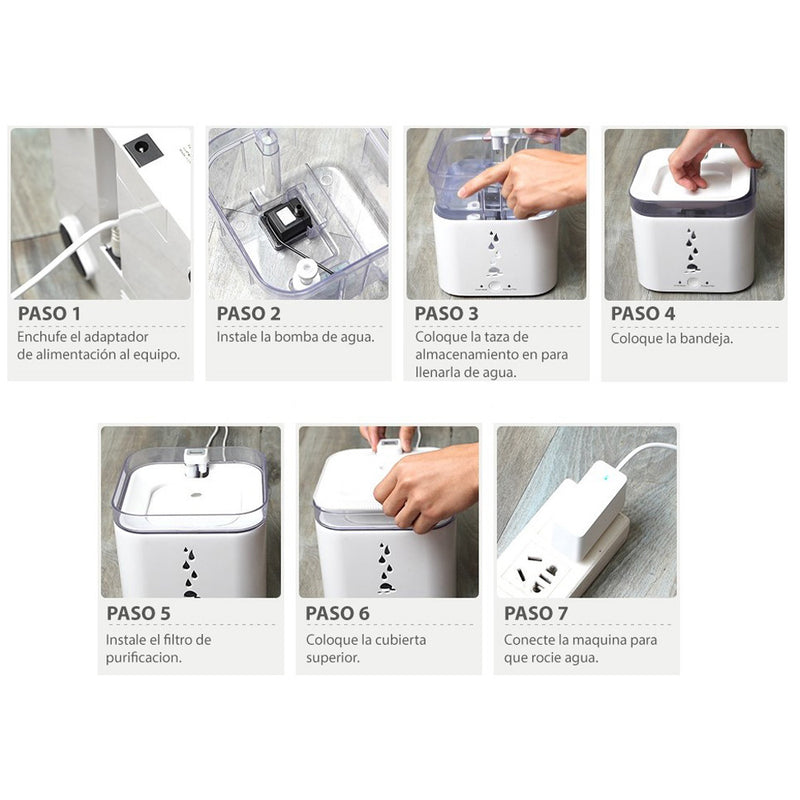 PASO 1
Enchufe el adaptador de alimentación al equipo.

PASO 2
Instale la bomba de agua.

PASO 3
Coloque la taza de almacenamiento en para llenarla de agua.

PASO 4
Coloque la bandeja.

PASO 5
Instale el filtro de purificacion.

PASO 6
Coloque la cubierta superior.

PASO 7
Conecte la maquina para que rocie agua.