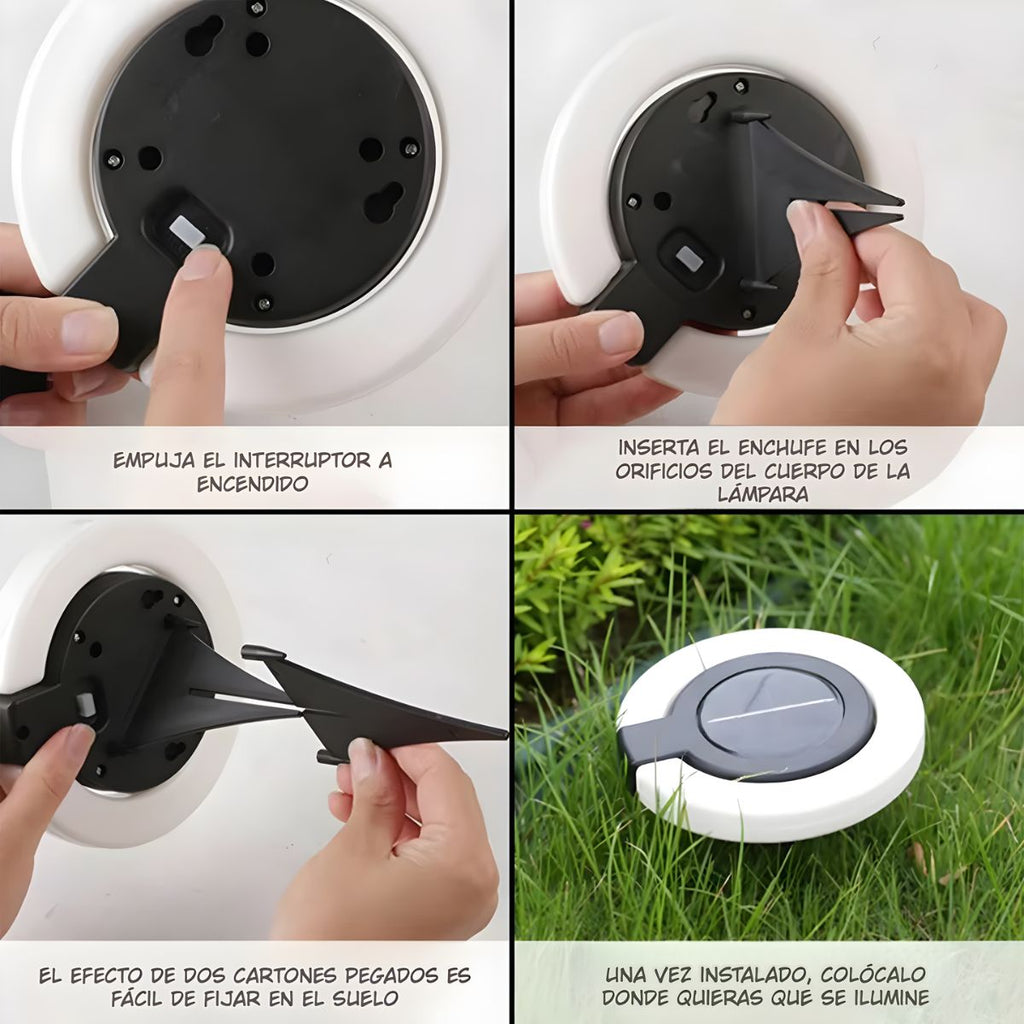 EMPUJA EL INTERRUPTOR A ENCENDIDO

INSERTA EL ENCHUFE EN LOS ORIFICIOS DEL CUERPO DE LA LÁMPARA

EL EFECTO DE DOS CARTONES PEGADOS ES FÁCIL DE FIJAR EN EL SUELO

UNA VEZ INSTALADO, COLÓCALO DONDE QUIERAS QUE SE ILUMINE