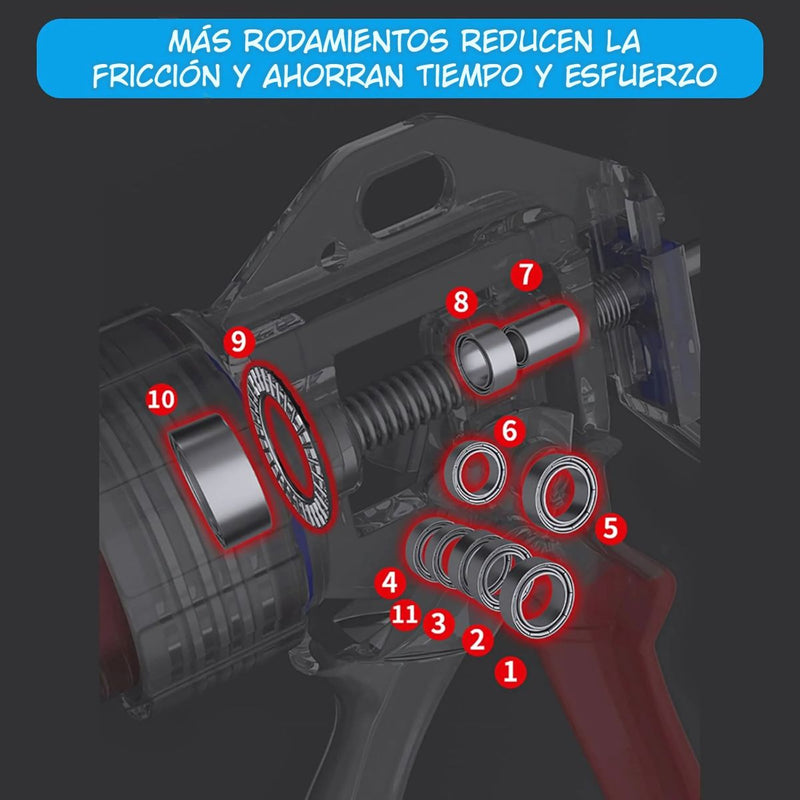 MÁS RODAMIENTOS REDUCEN LA FRICCIÓN Y AHORRAN TIEMPO Y ESFUERZO

7
8
9
10
6
5
4
11
3
2
1