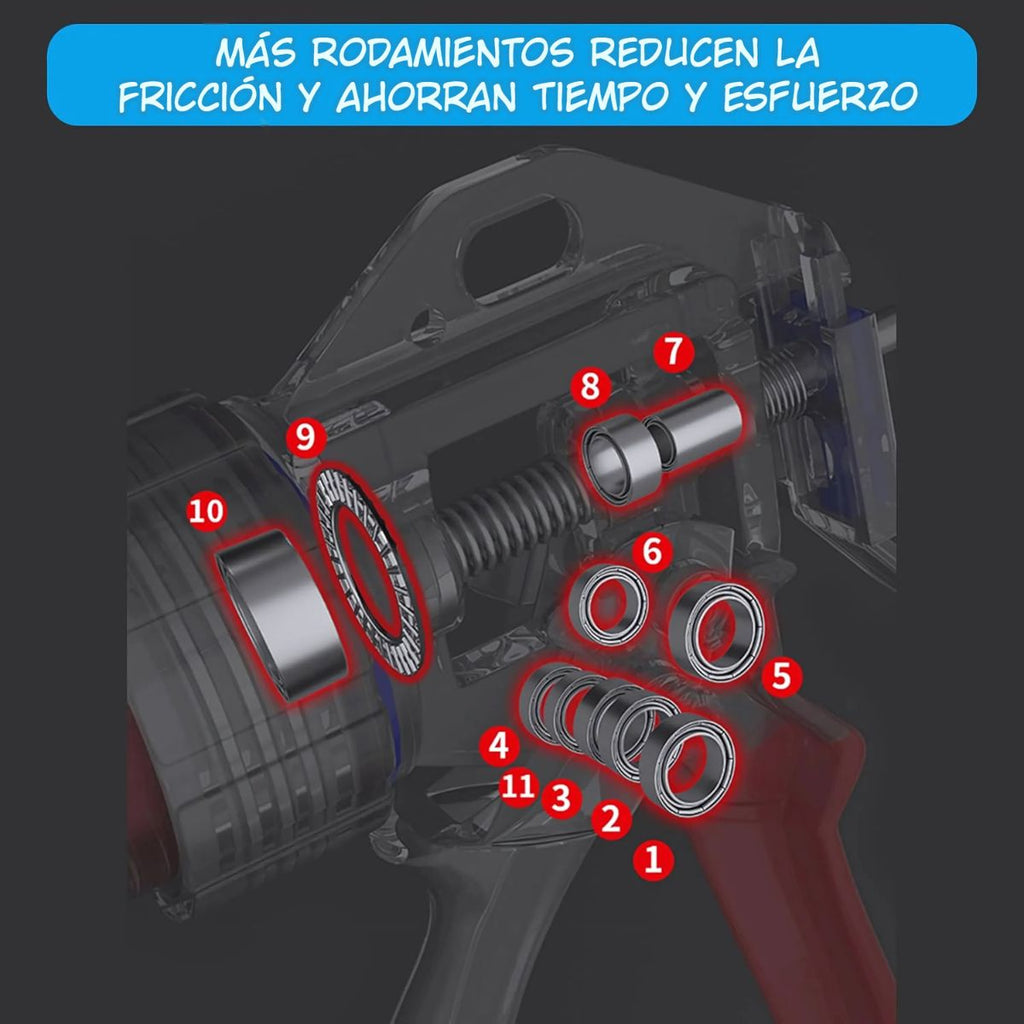 MÁS RODAMIENTOS REDUCEN LA FRICCIÓN Y AHORRAN TIEMPO Y ESFUERZO

7
8
9
10
6
5
4
11
3
2
1