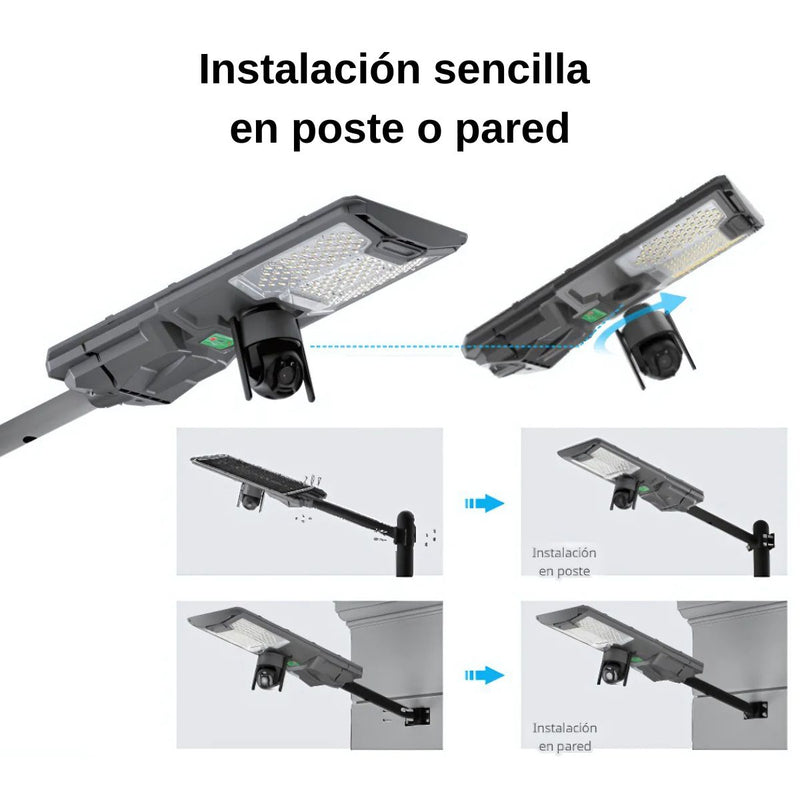 Instalación sencilla en poste o pared

Instalación en poste

Instalación en pared