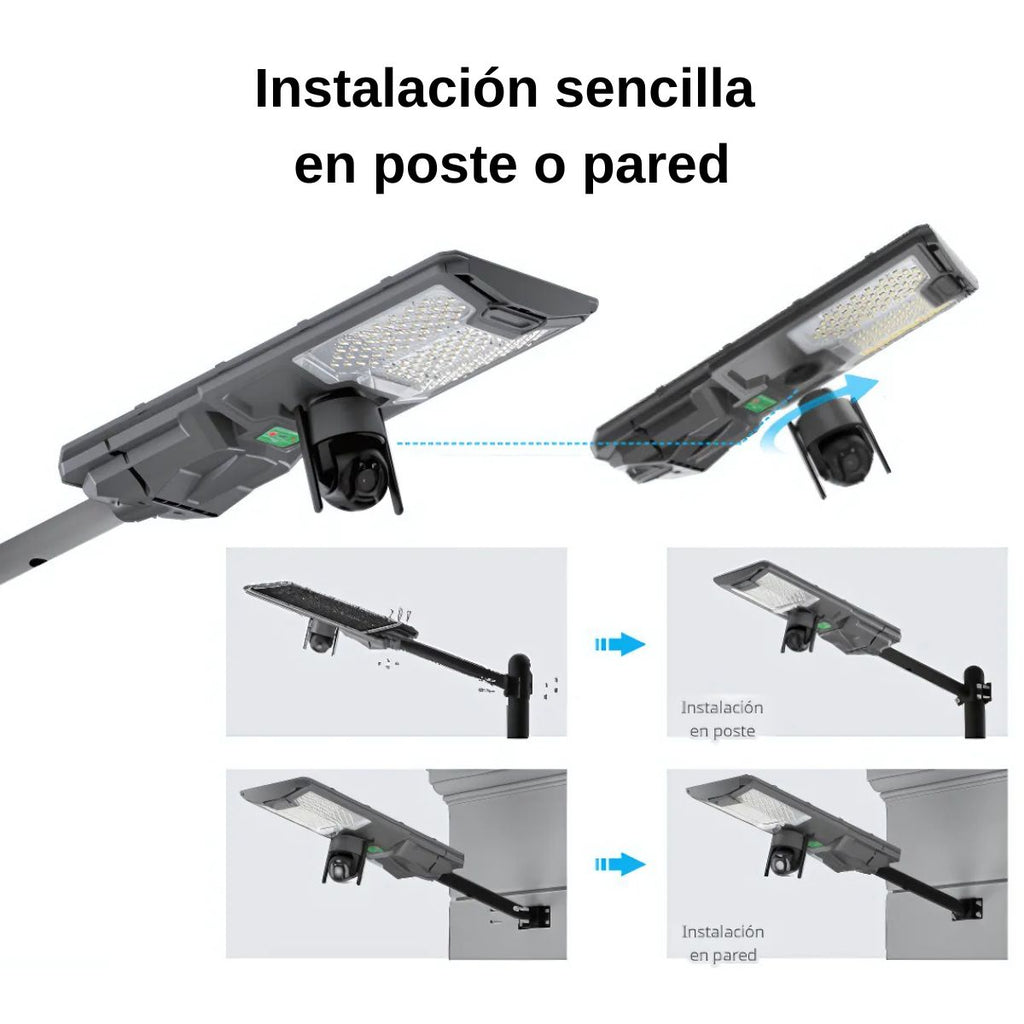 Instalación sencilla en poste o pared

Instalación en poste

Instalación en pared