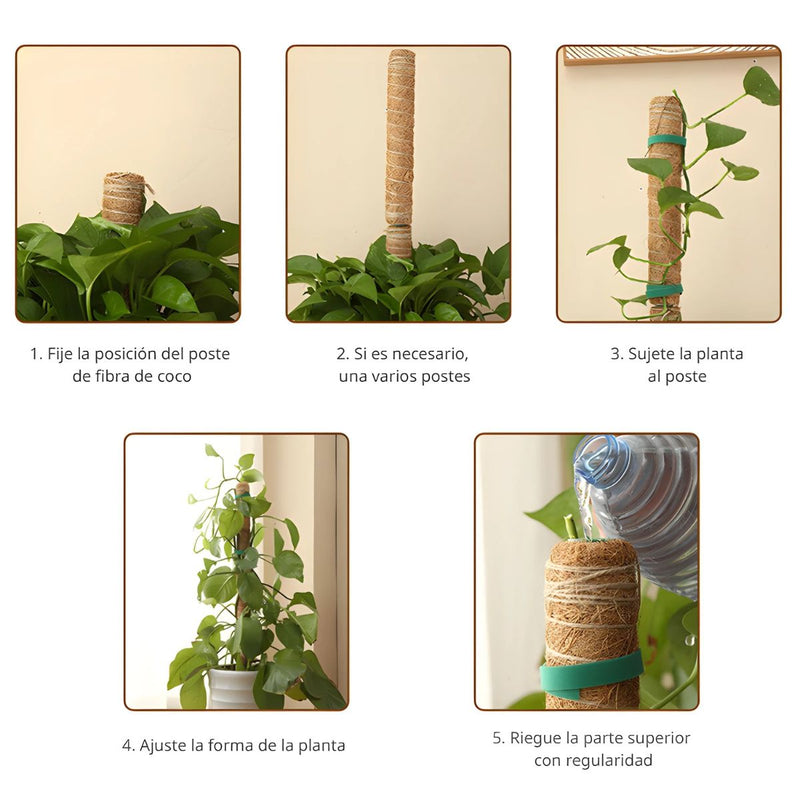 1. Fije la posición del poste de fibra de coco

2. Si es necesario, una varios postes

3. Sujete la planta al poste

4. Ajuste la forma de la planta

5. Riegue la parte superior con regularidad