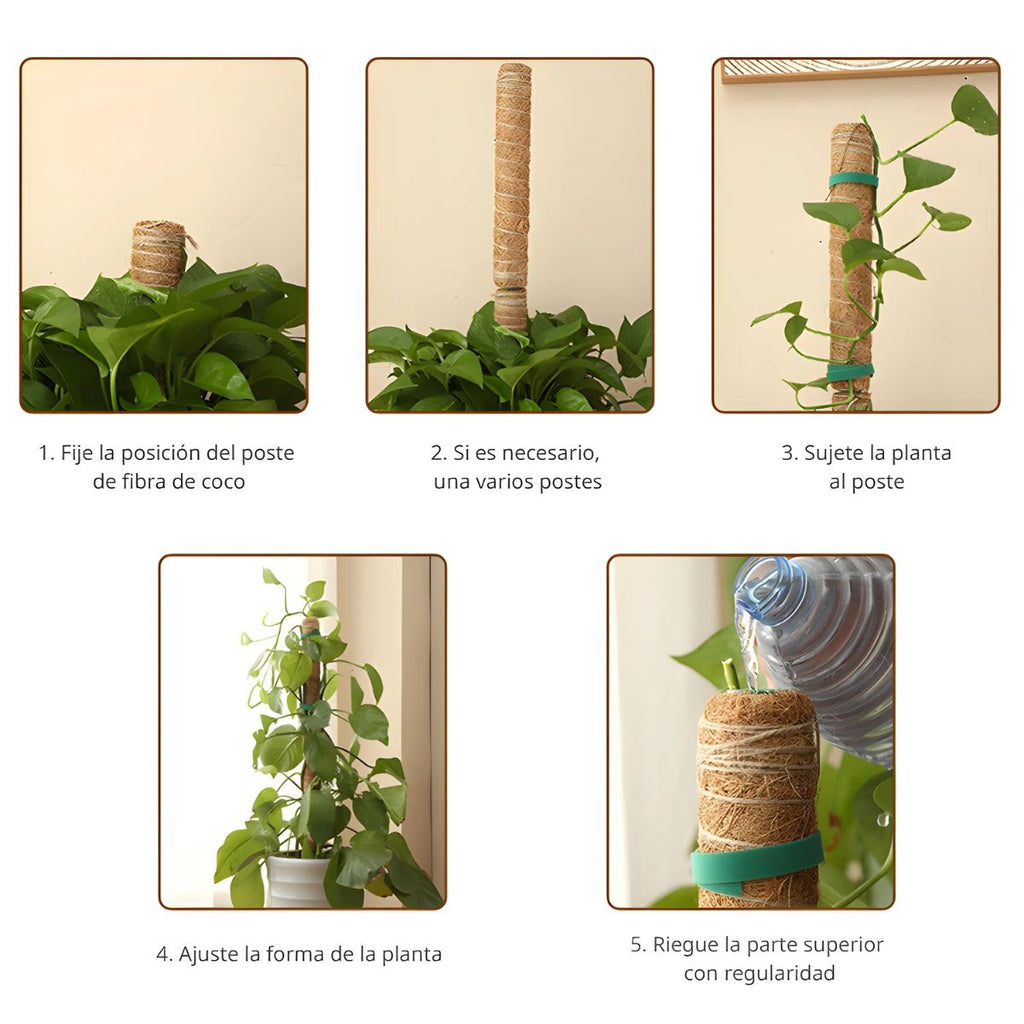 1. Fije la posición del poste de fibra de coco

2. Si es necesario, una varios postes

3. Sujete la planta al poste

4. Ajuste la forma de la planta

5. Riegue la parte superior con regularidad