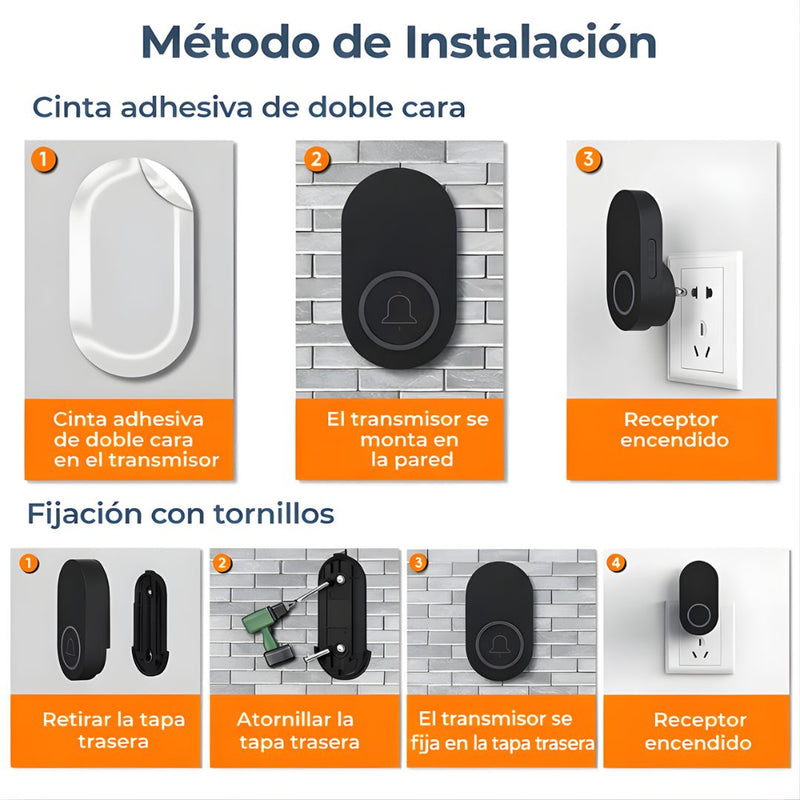 Método de Instalación

Cinta adhesiva de doble cara

1
Cinta adhesiva de doble cara en el transmisor

2
El transmisor se monta en la pared

3
Receptor encendido

Fijación con tornillos

1
Retirar la tapa trasera

2
Atornillar la tapa trasera

3
El transmisor se fija en la tapa trasera

4
Receptor encendido