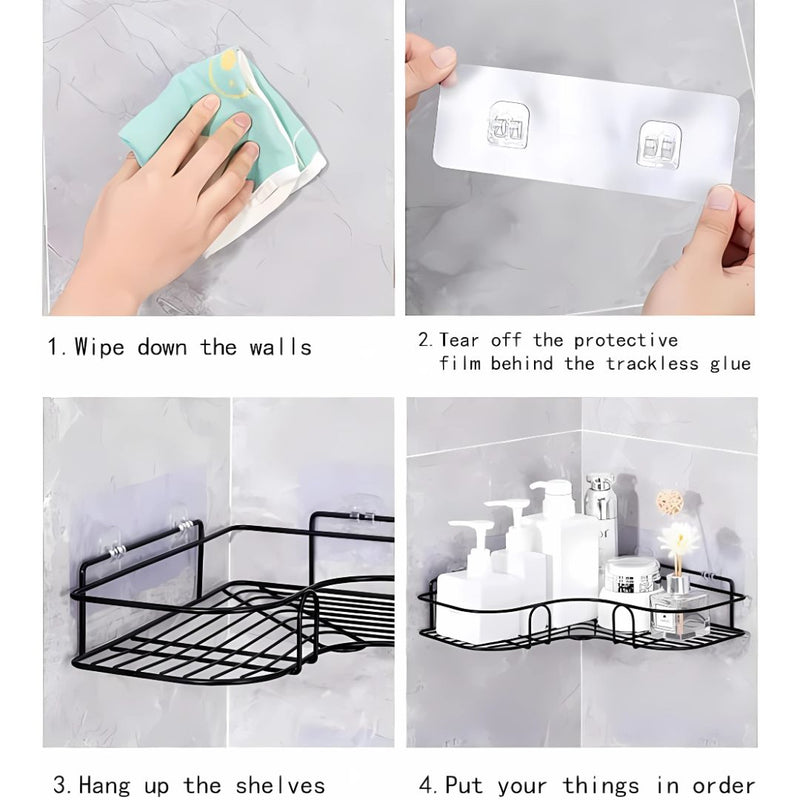 1. Wipe down the walls

2. Tear off the protective film behind the trackless glue

3. Hang up the shelves

4. Put your things in order