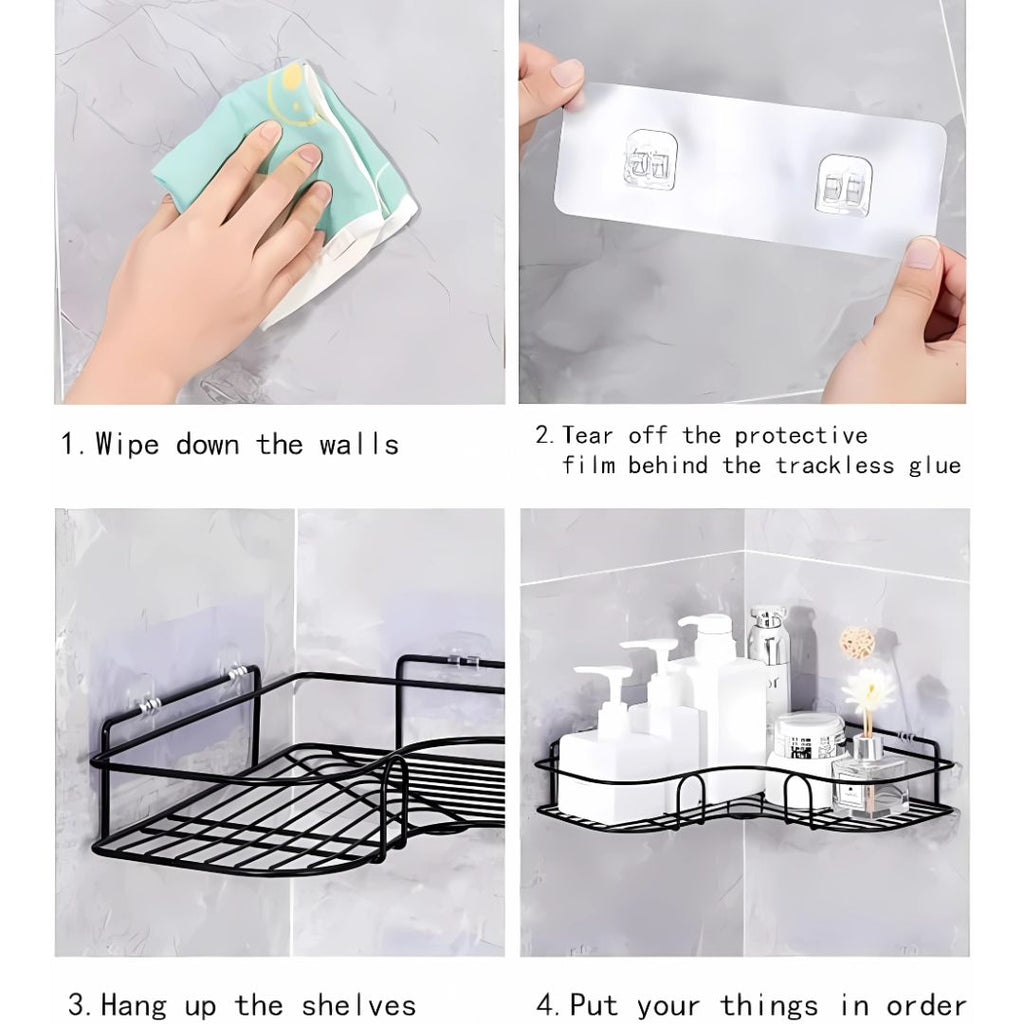 1. Wipe down the walls

2. Tear off the protective film behind the trackless glue

3. Hang up the shelves

4. Put your things in order