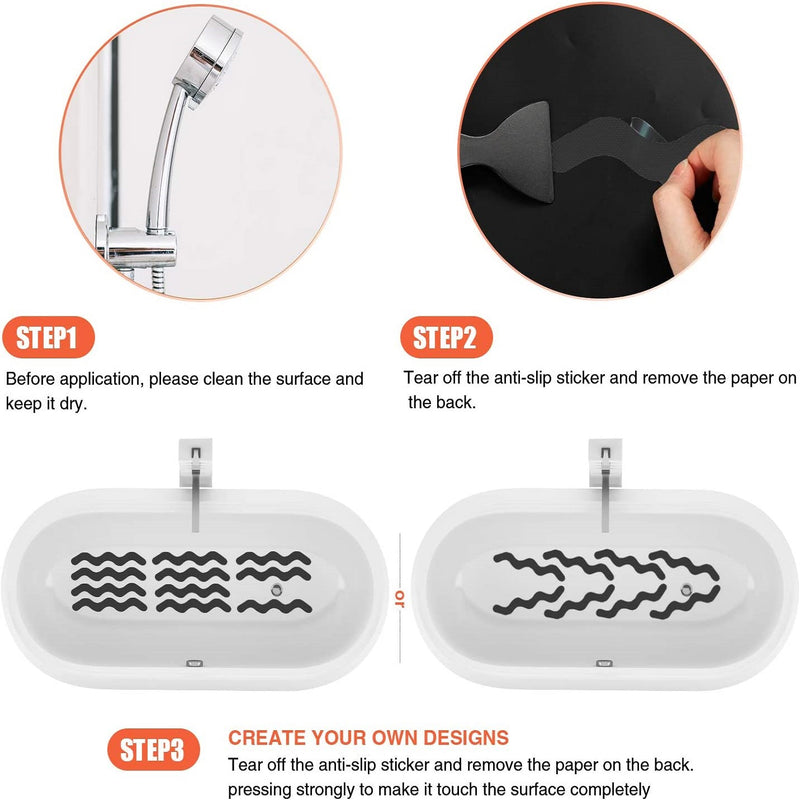 STEP1

Before application, please clean the surface and keep it dry.

STEP2

Tear off the anti-slip sticker and remove the paper on the back.

or

STEP3

CREATE YOUR OWN DESIGNS

Tear off the anti-slip sticker and remove the paper on the back. pressing strongly to make it touch the surface completely