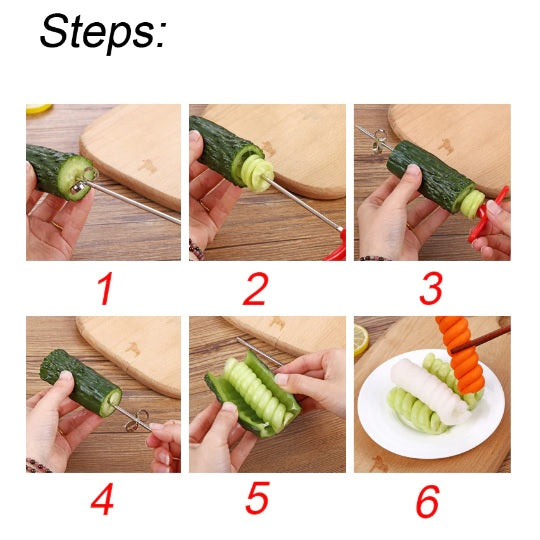 Steps:

1

2

3

4

5

6