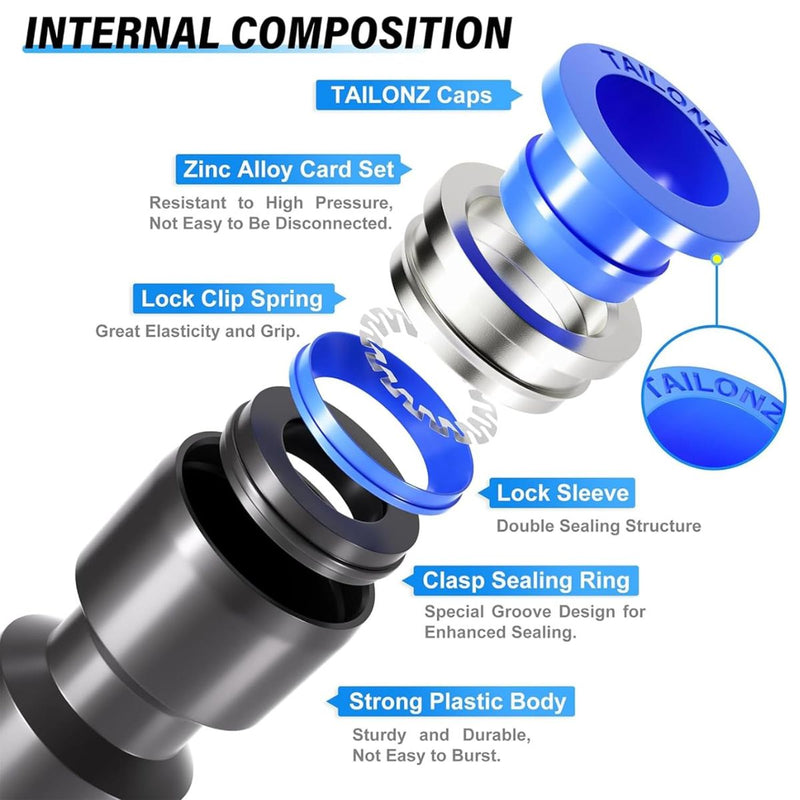 INTERNAL COMPOSITION

TAILONZ Caps

TAILONZ

Zinc Alloy Card Set

Resistant to High Pressure, Not Easy to Be Disconnected.

Lock Clip Spring

Great Elasticity and Grip.

TAILONZ

Lock Sleeve

Double Sealing Structure

Clasp Sealing Ring

Special Groove Design for Enhanced Sealing.

Strong Plastic Body

Sturdy and Durable, Not Easy to Burst.