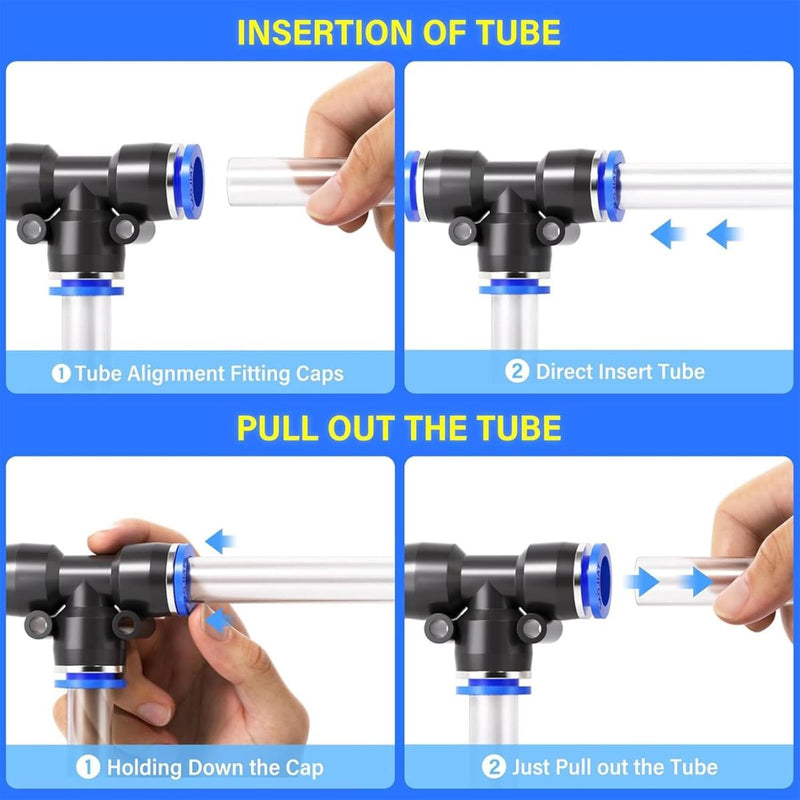 INSERTION OF TUBE

1 Tube Alignment Fitting Caps

2 Direct Insert Tube

PULL OUT THE TUBE

1 Holding Down the Cap

2 Just Pull out the Tube