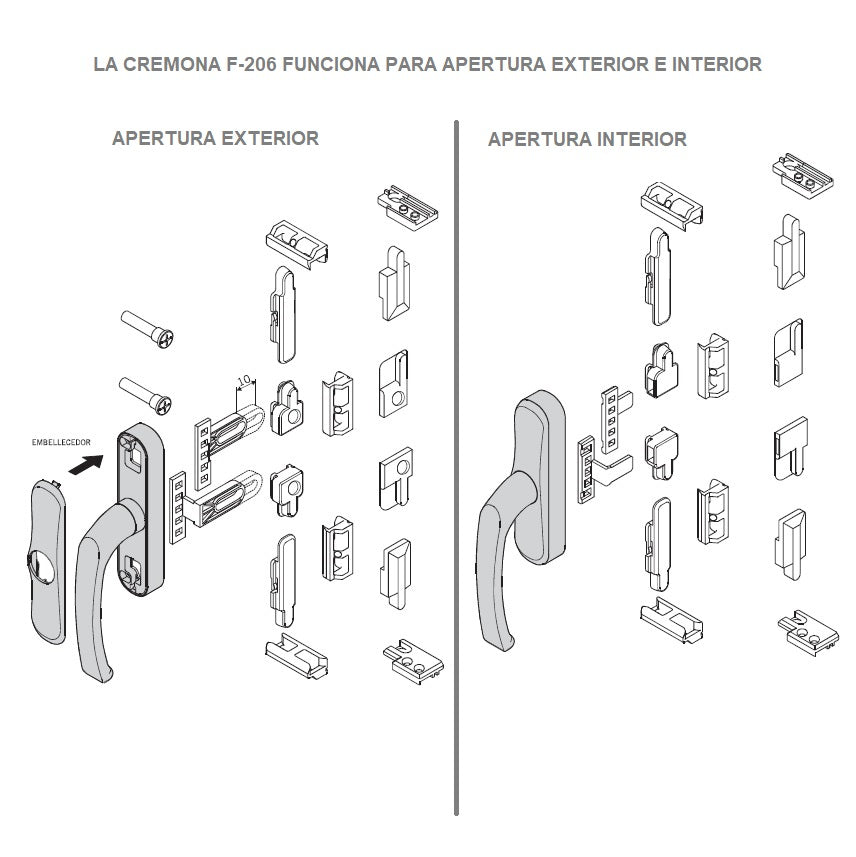 LA CREMONA F-206 FUNCIONA PARA APERTURA EXTERIOR E INTERIOR

APERTURA EXTERIOR

EMBELLECEDOR

10

APERTURA INTERIOR