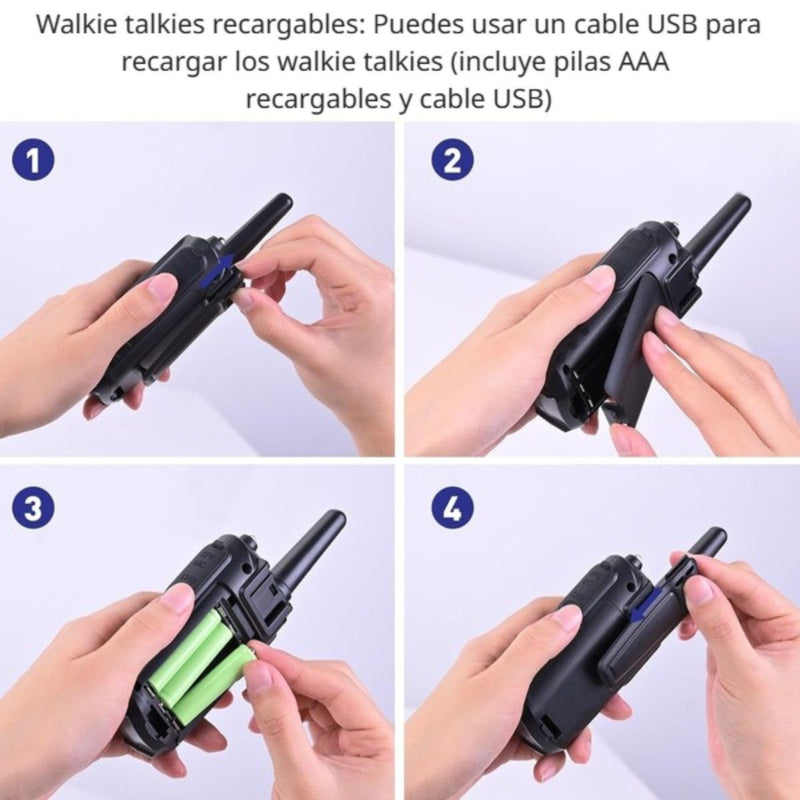 Walkie talkies recargables: Puedes usar un cable USB para recargar los walkie talkies (incluye pilas AAA recargables y cable USB)

1

2

3

4