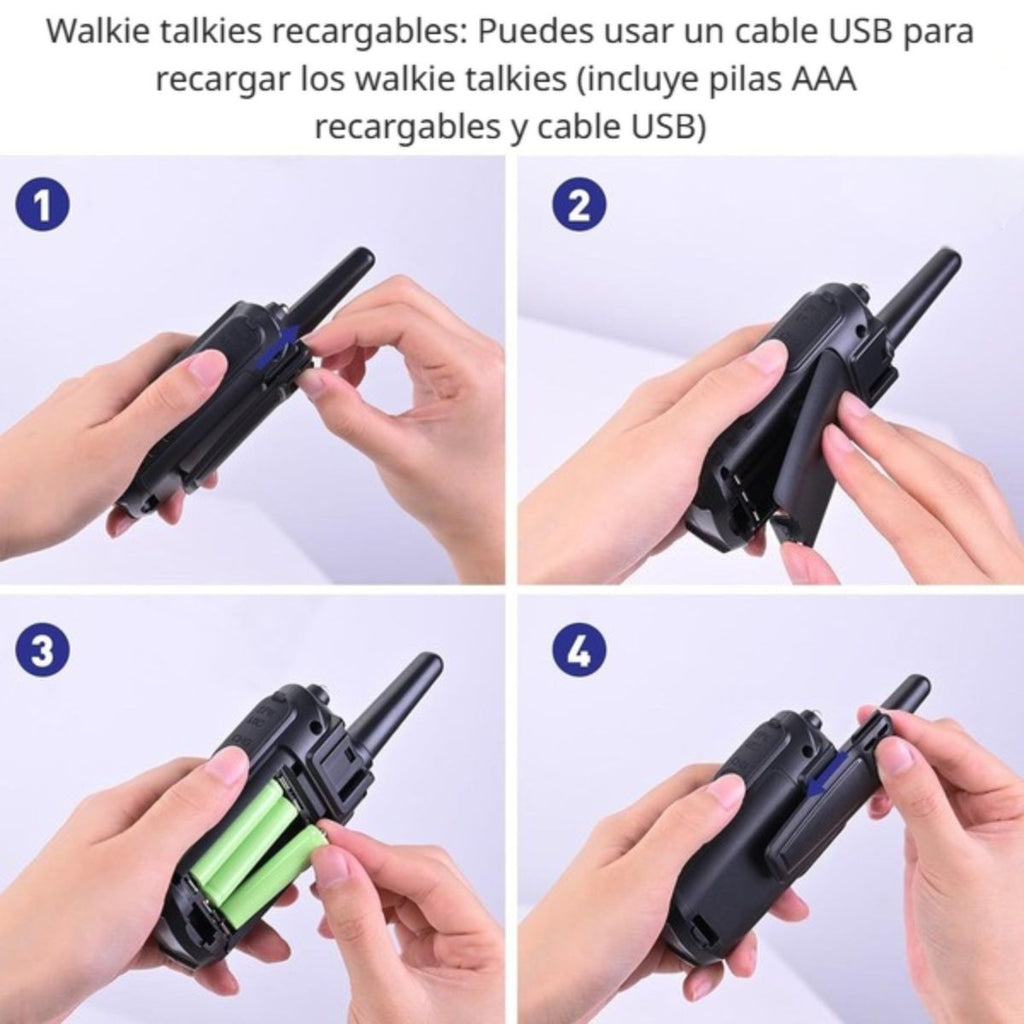 Walkie talkies recargables: Puedes usar un cable USB para recargar los walkie talkies (incluye pilas AAA recargables y cable USB)

1

2

3

4