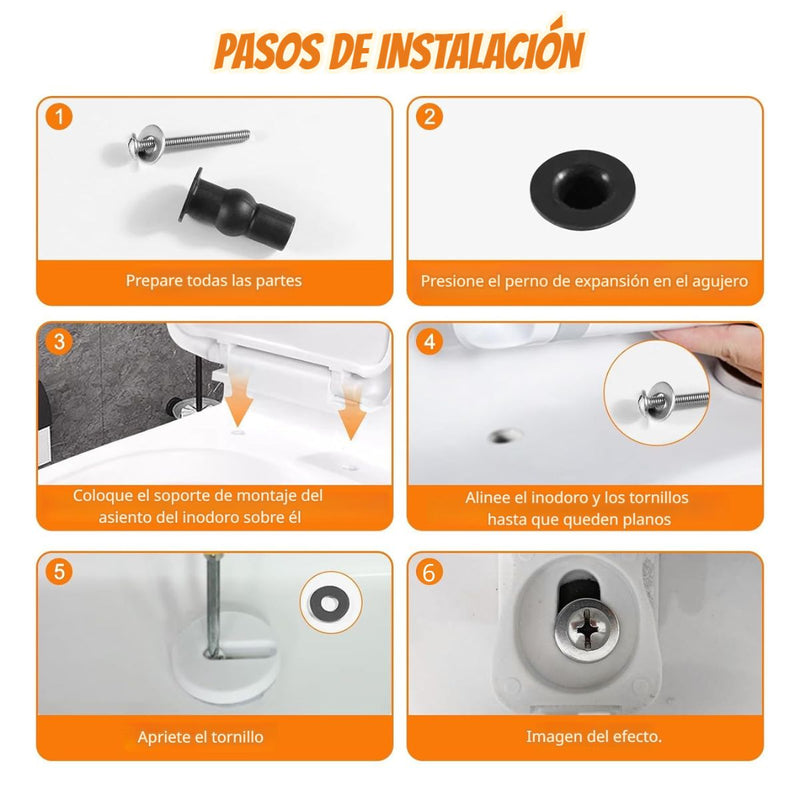 PASOS DE INSTALACIÓN

1
Prepare todas las partes

2
Presione el perno de expansión en el agujero

3
Coloque el soporte de montaje del asiento del inodoro sobre él

4
Alinee el inodoro y los tornillos hasta que queden planos

5
Apriete el tornillo

6
Imagen del efecto.