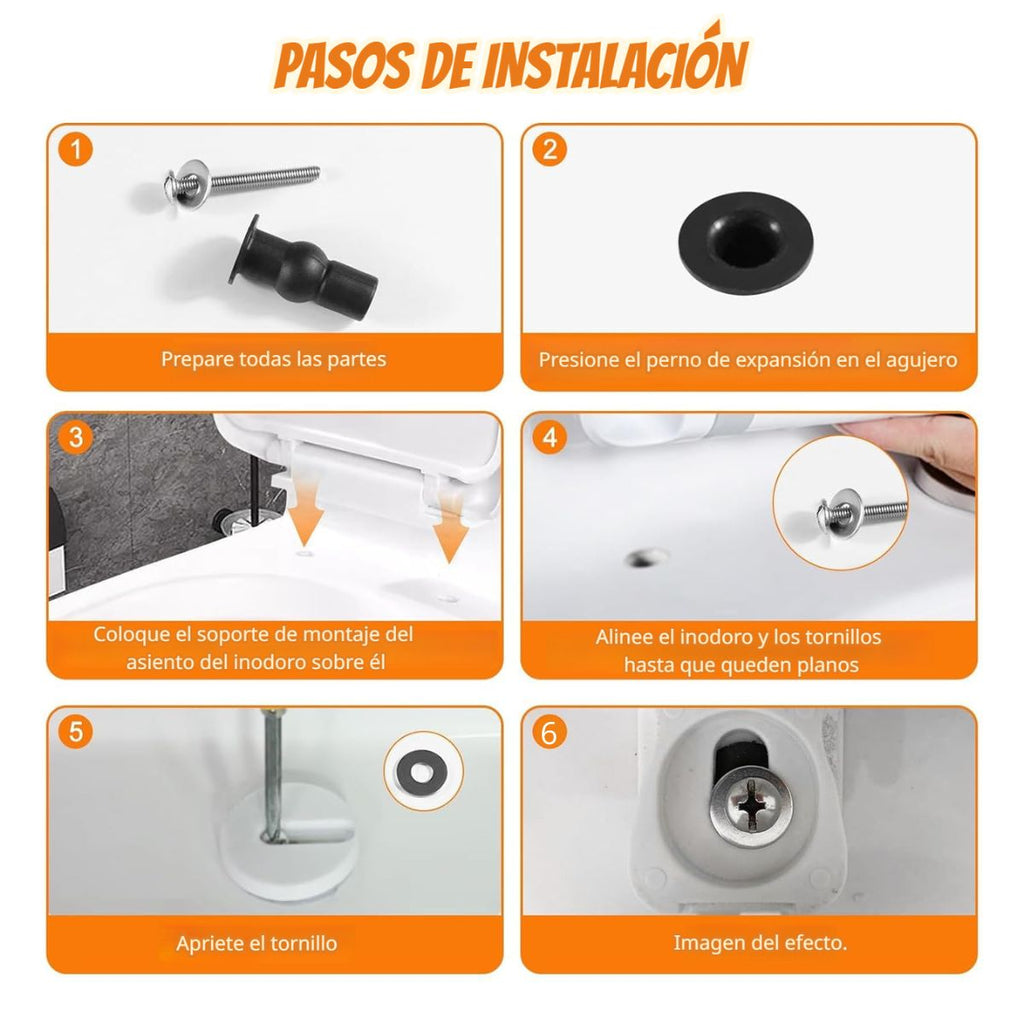 PASOS DE INSTALACIÓN

1
Prepare todas las partes

2
Presione el perno de expansión en el agujero

3
Coloque el soporte de montaje del asiento del inodoro sobre él

4
Alinee el inodoro y los tornillos hasta que queden planos

5
Apriete el tornillo

6
Imagen del efecto.