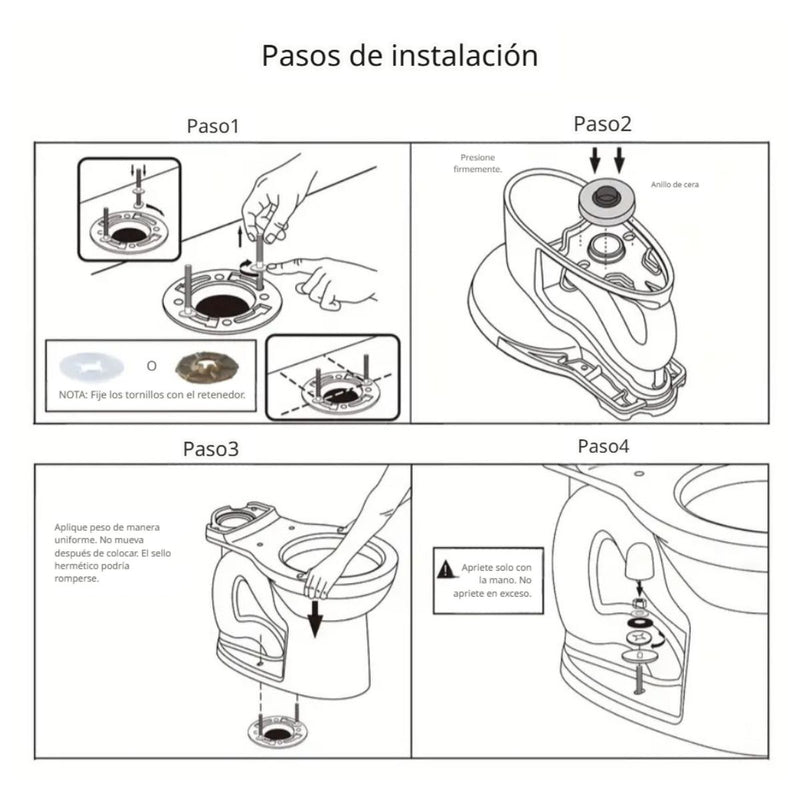 Pasos de instalación

Paso1

O

NOTA: Fije los tornillos con el retenedor.

Paso2

Presione firmemente.

Anillo de cera

Paso3

Aplique peso de manera uniforme. No mueva después de colocar. El sello hermético podría romperse.

Paso4

Apriete solo con la mano. No apriete en exceso.