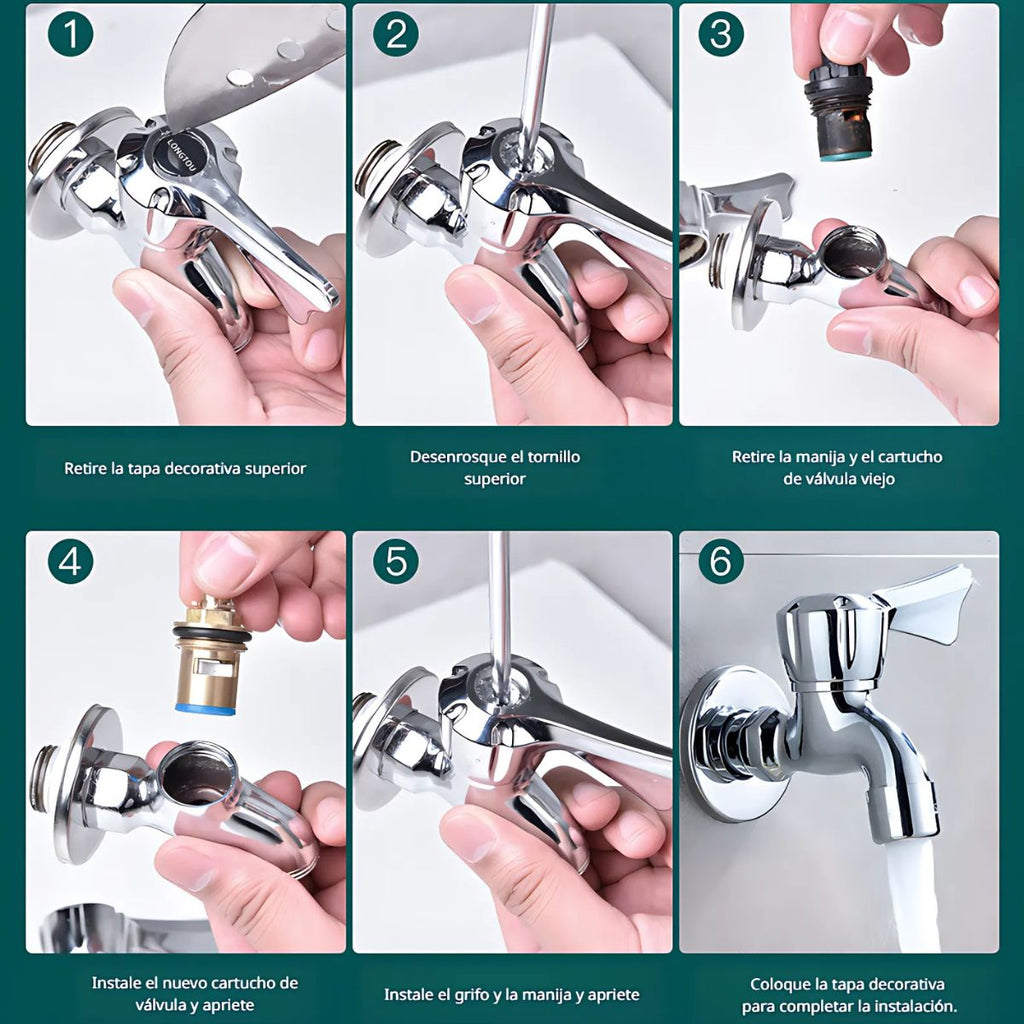 1

LONGTOU

Retire la tapa decorativa superior

2

Desenrosque el tornillo superior

3

Retire la manija y el cartucho de válvula viejo

4

Instale el nuevo cartucho de válvula y apriete

5

Instale el grifo y la manija y apriete

6

Coloque la tapa decorativa para completar la instalación.