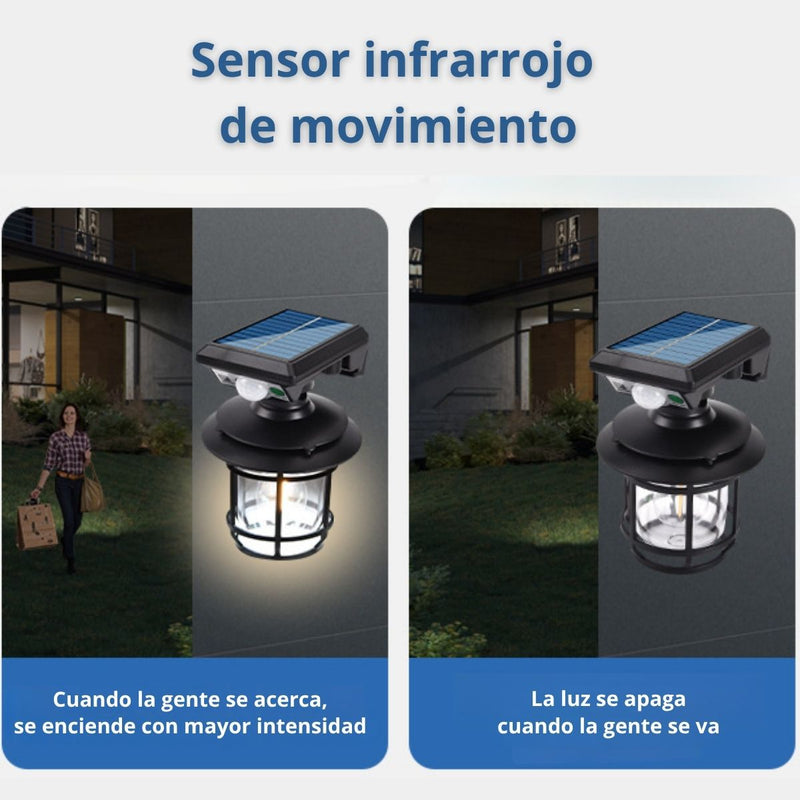 Sensor infrarrojo de movimiento

Cuando la gente se acerca, se enciende con mayor intensidad

La luz se apaga cuando la gente se va