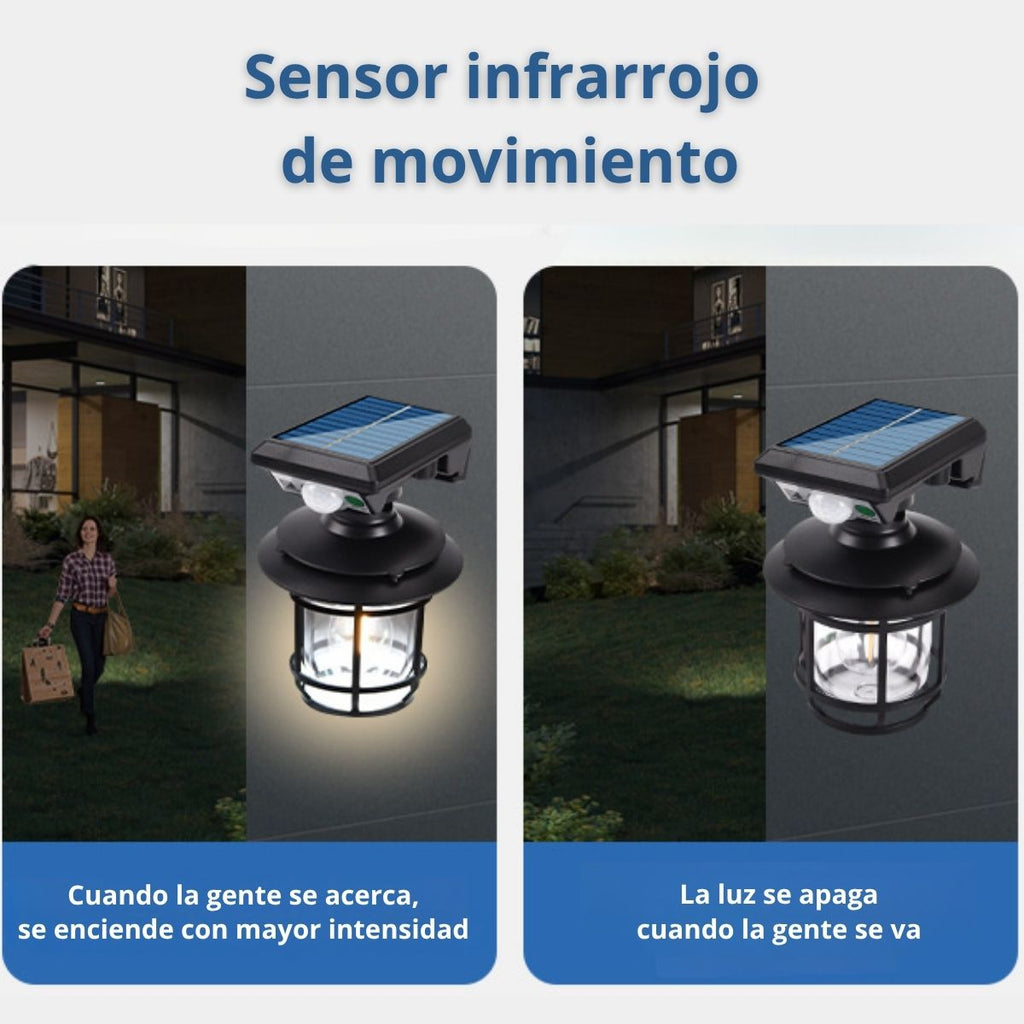 Sensor infrarrojo de movimiento

Cuando la gente se acerca, se enciende con mayor intensidad

La luz se apaga cuando la gente se va