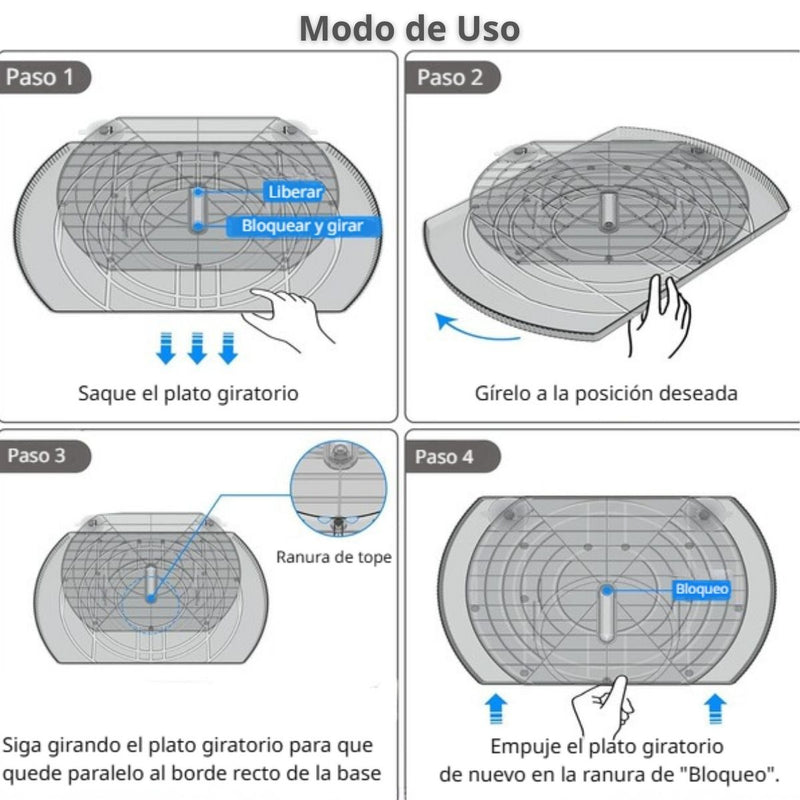 Modo de Uso

Paso 1

Liberar

Bloquear y girar

Saque el plato giratorio

Paso 2

Gírelo a la posición deseada

Paso 3

Ranura de tope

Siga girando el plato giratorio para que quede paralelo al borde recto de la base

Paso 4

Bloqueo

Empuje el plato giratorio de nuevo en la ranura de "Bloqueo".