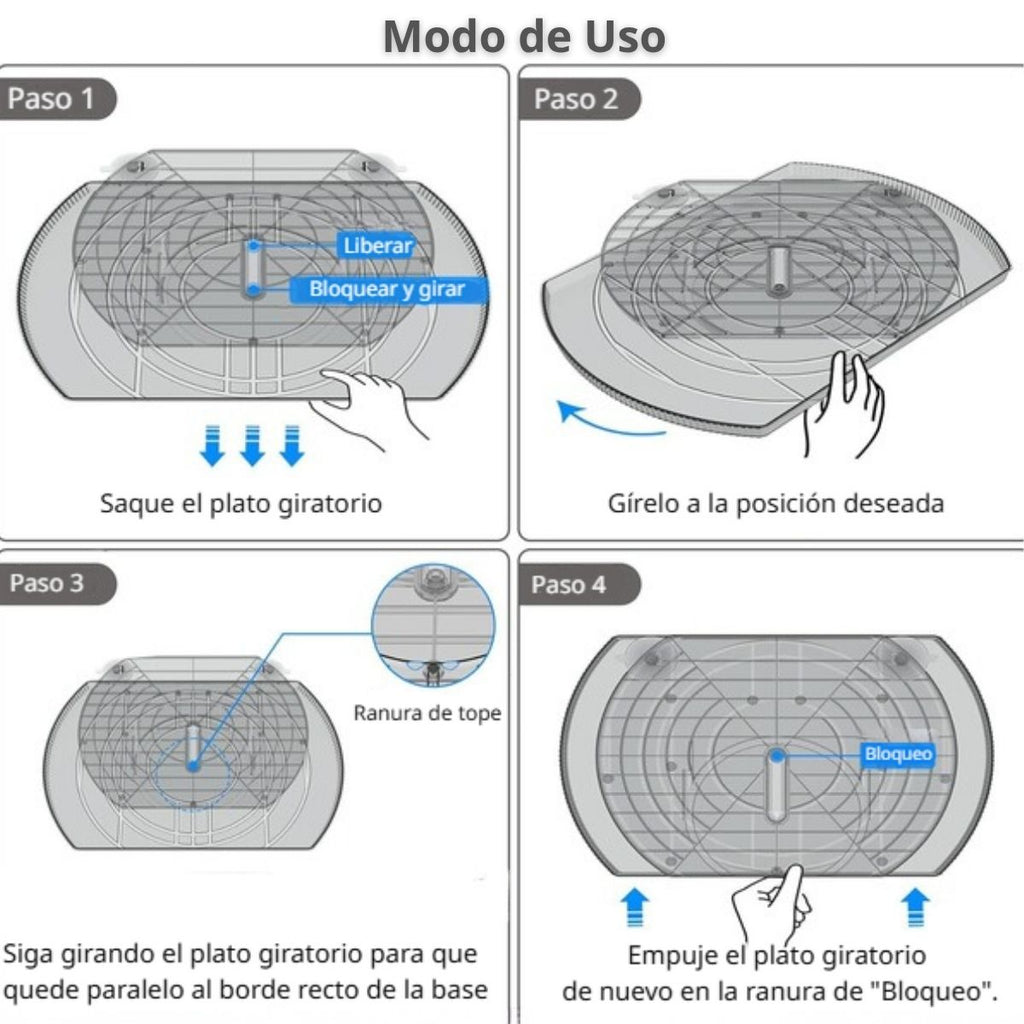 Modo de Uso

Paso 1

Liberar

Bloquear y girar

Saque el plato giratorio

Paso 2

Gírelo a la posición deseada

Paso 3

Ranura de tope

Siga girando el plato giratorio para que quede paralelo al borde recto de la base

Paso 4

Bloqueo

Empuje el plato giratorio de nuevo en la ranura de "Bloqueo".