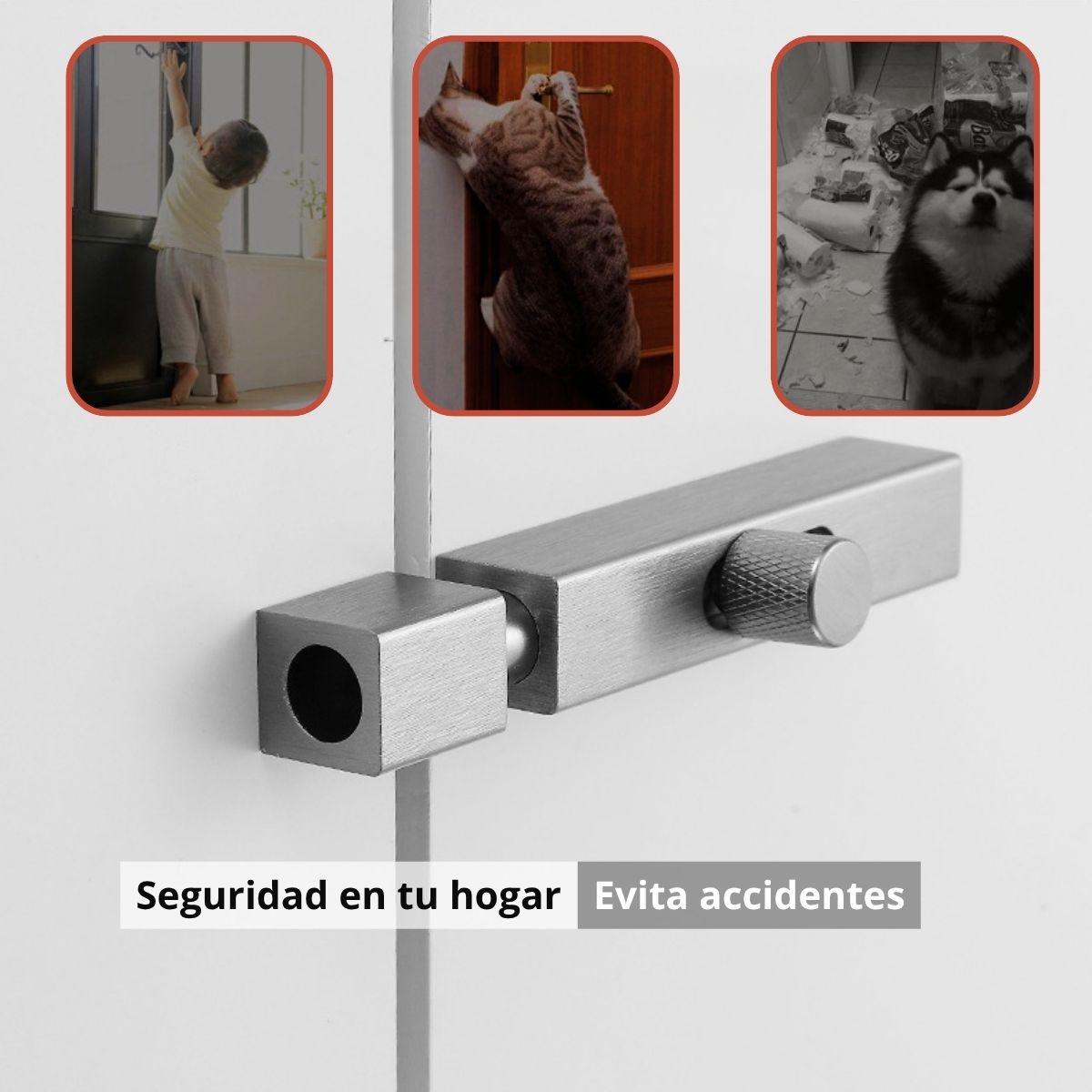 Seguridad en tu hogar Evita accidentes