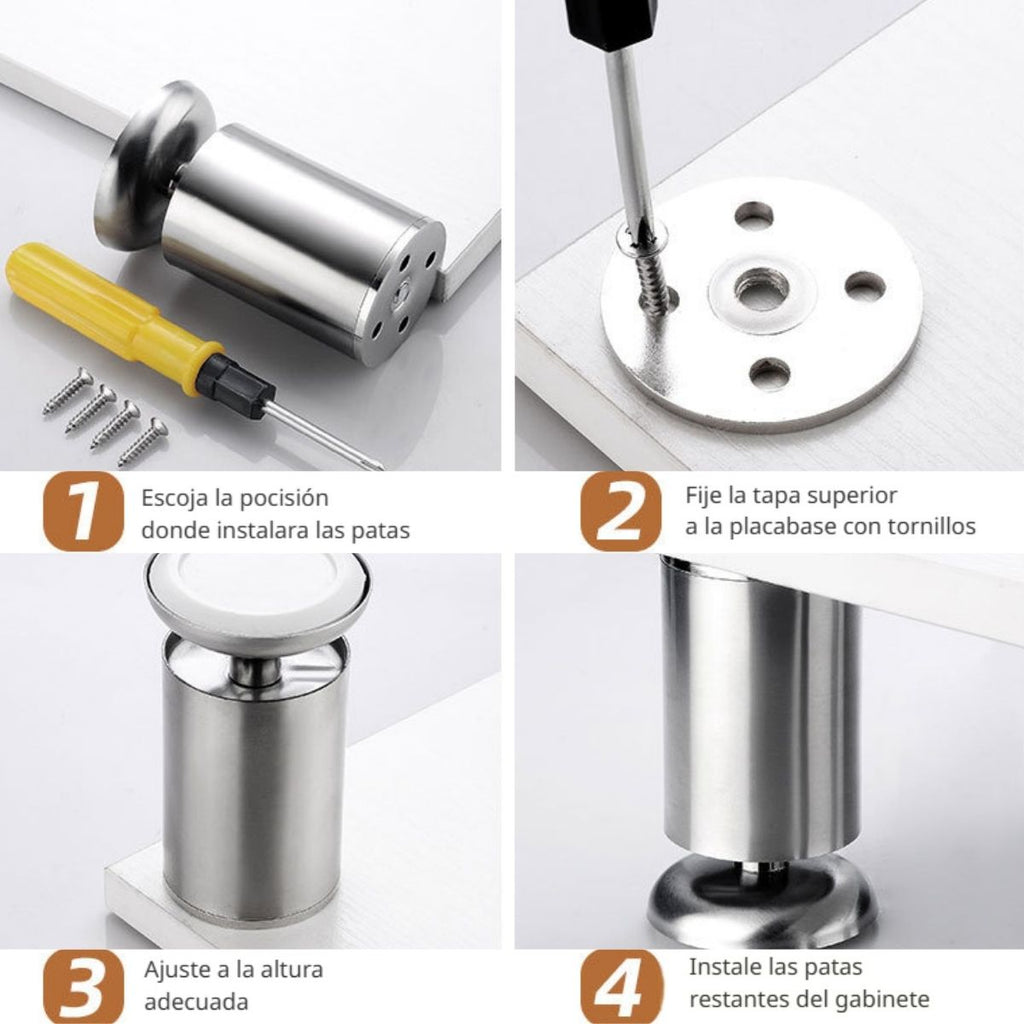 1
Escoja la pocisión donde instalara las patas

2
Fije la tapa superior a la placabase con tornillos

3
Ajuste a la altura adecuada

4
Instale las patas restantes del gabinete