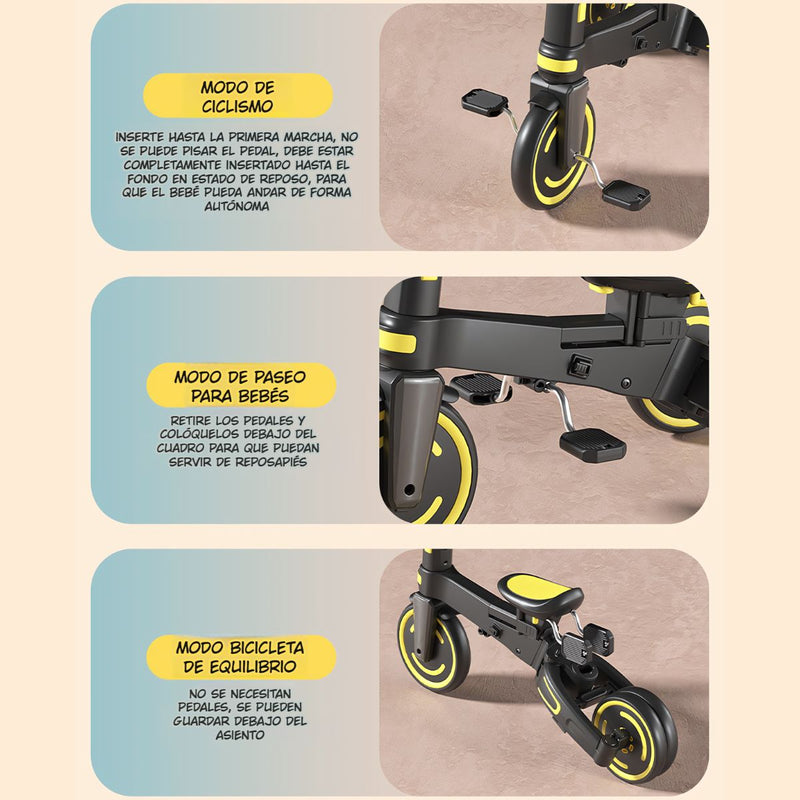 MODO DE CICLISMO

INSERTE HASTA LA PRIMERA MARCHA, NO SE PUEDE PISAR EL PEDAL, DEBE ESTAR COMPLETAMENTE INSERTADO HASTA EL FONDO EN ESTADO DE REPOSO, PARA QUE EL BEBÉ PUEDA ANDAR DE FORMA AUTÓNOMA

MODO DE PASEO PARA BEBÉS

RETIRE LOS PEDALES Y COLÓQUELOS DEBAJO DEL CUADRO PARA QUE PUEDAN SERVIR DE REPOSAPIÉS

MODO BICICLETA DE EQUILIBRIO

NO SE NECESITAN PEDALES, SE PUEDEN GUARDAR DEBAJO DEL ASIENTO