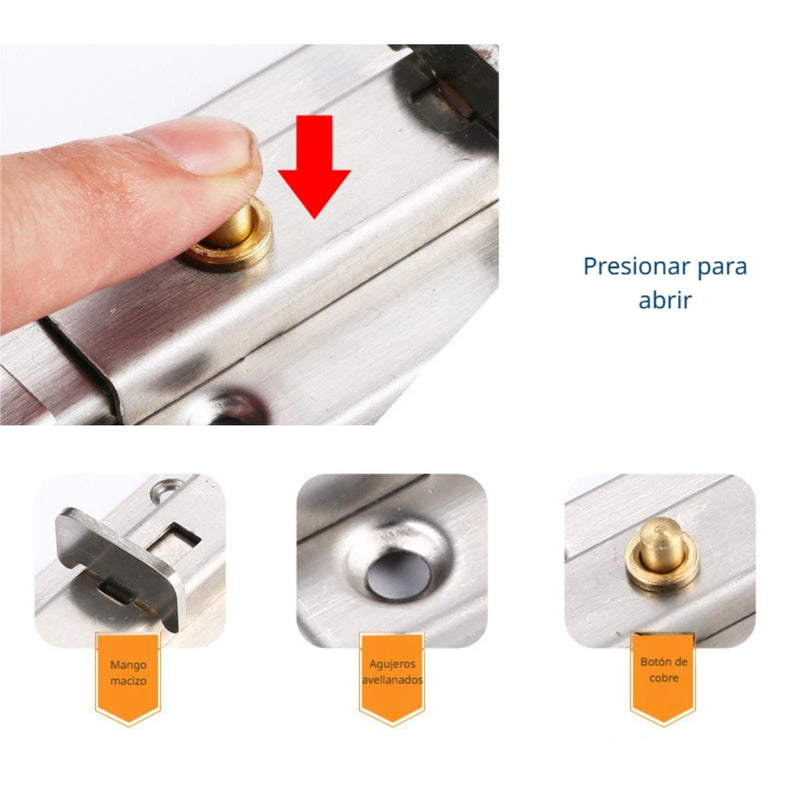 Presionar para abrir

Mango macizo

Agujeros avellanados

Botón de cobre